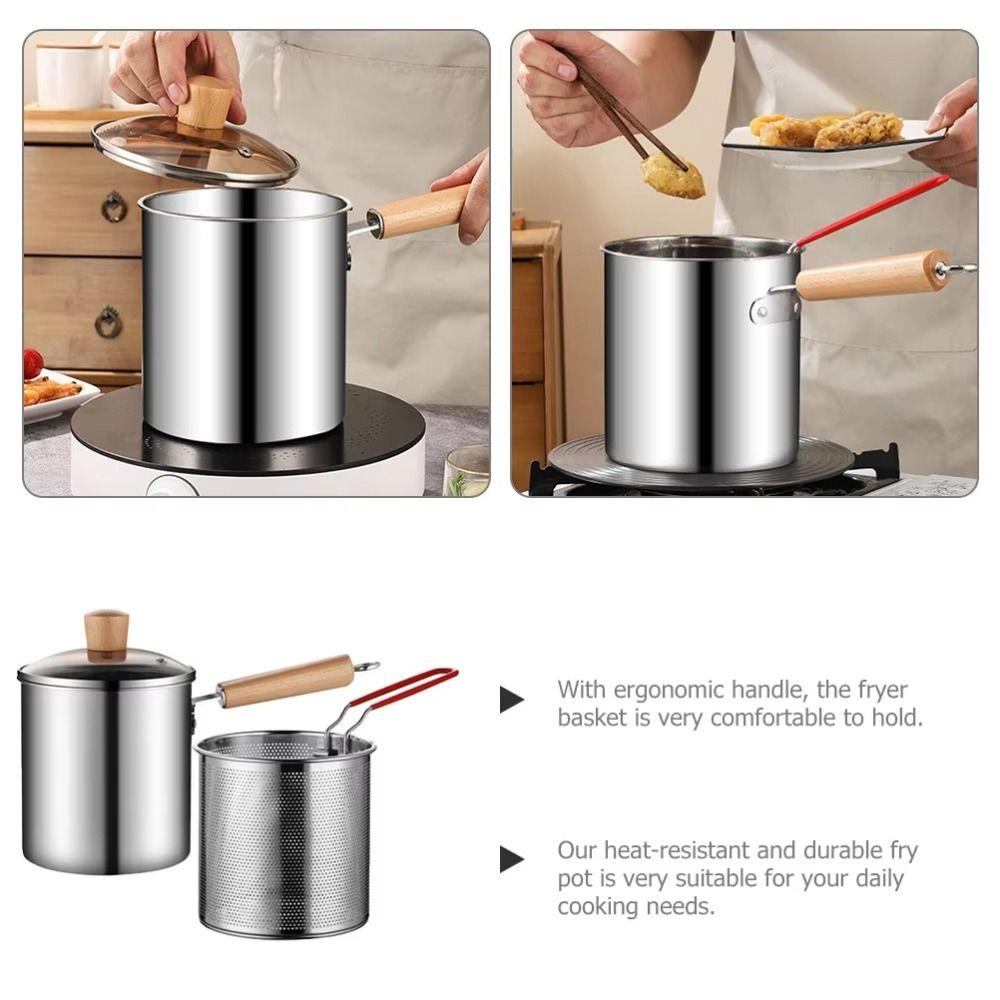 With ergonomic handle, the fryer basket is very comfortable to hold.

Our heat-resistant and durable fry pot is very suitable for your daily cooking needs.