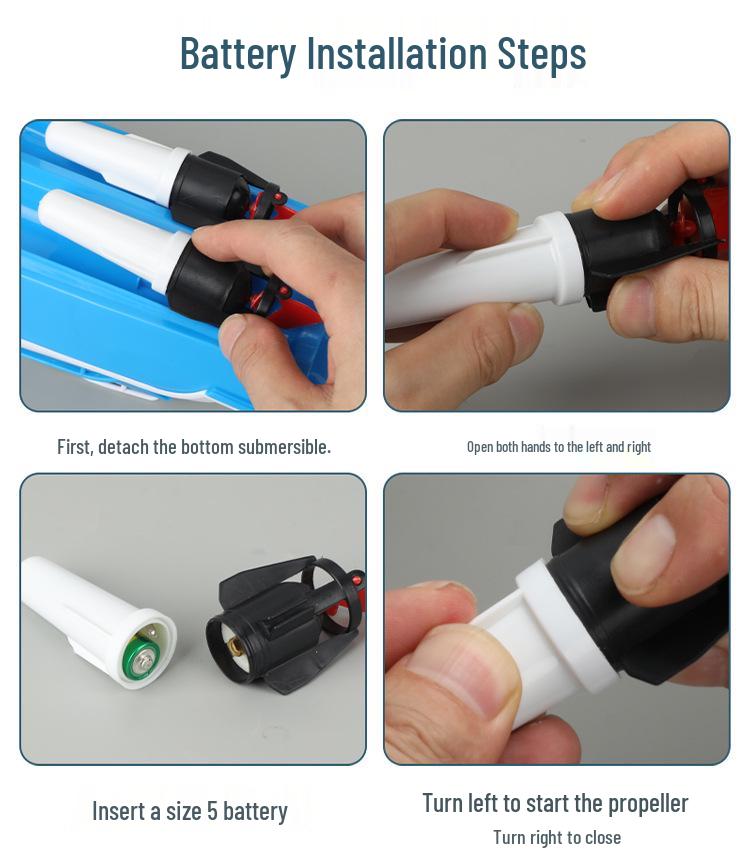 Battery Installation Steps

First, detach the bottom submersible.

Open both hands to the left and right

Insert a size 5 battery

Turn left to start the propeller

Turn right to close