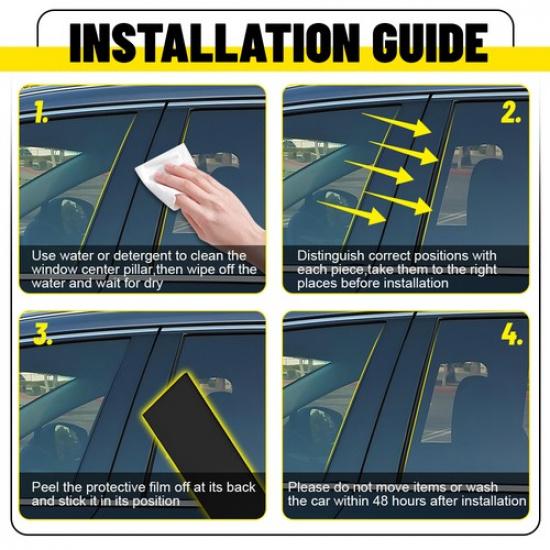 INSTALLATION GUIDE

1.

Use water or detergent to clean the window center pillar,then wipe off the water and wait for dry

2.

Distinguish correct positions with each piece,take them to the right places before installation

3.

Peel the protective film off at its back and stick it in its position

4.

Please do not move items or wash the car within 48 hours after installation