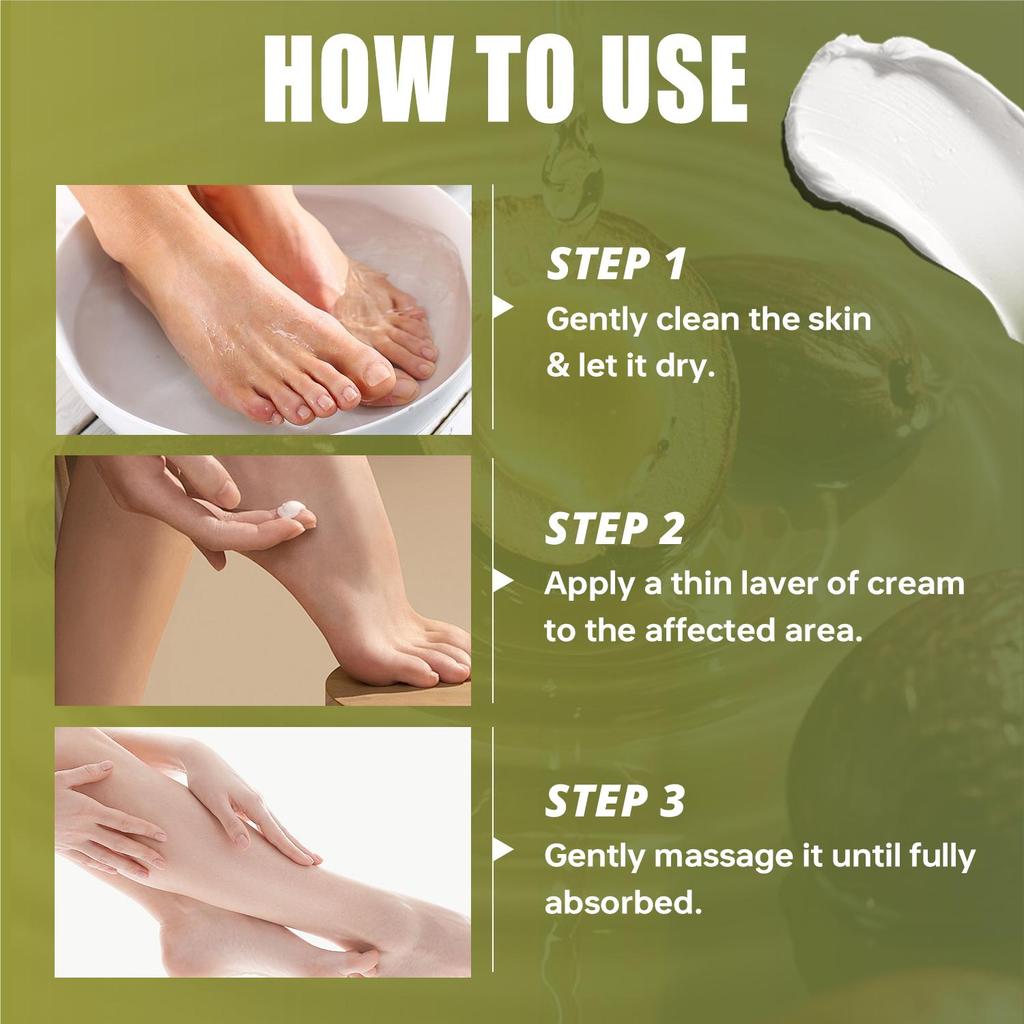 HOW TO USE

STEP 1
Gently clean the skin & let it dry.

STEP 2
Apply a thin laver of cream to the affected area.

STEP 3
Gently massage it until fully absorbed.