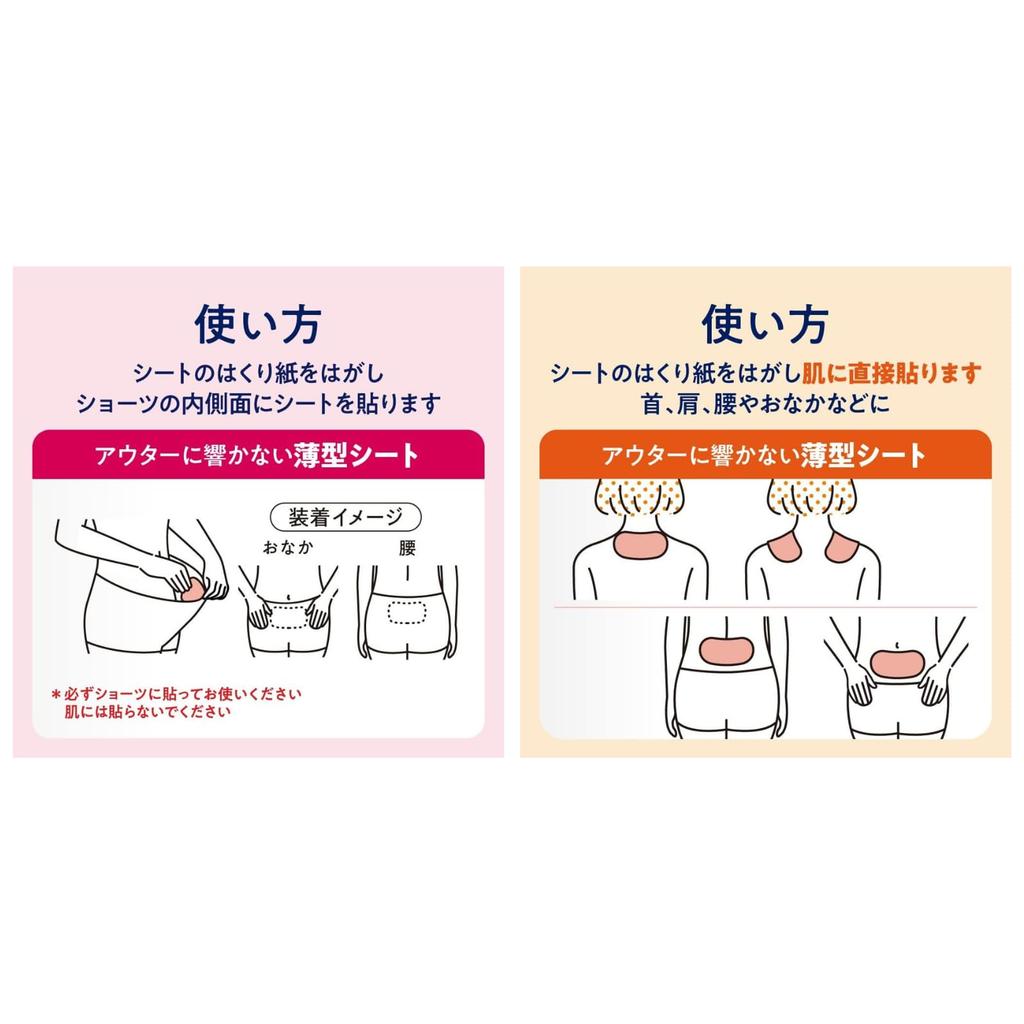 使い方

シートのはくり紙をはがし
ショーツの内側面にシートを貼ります

アウターに響かない薄型シート

装着イメージ

おなか

腰

＊必ずショーツに貼ってお使いください
肌には貼らないでください

使い方

シートのはくり紙をはがし肌に直接貼ります
首、肩、腰やおなかなどに

アウターに響かない薄型シート