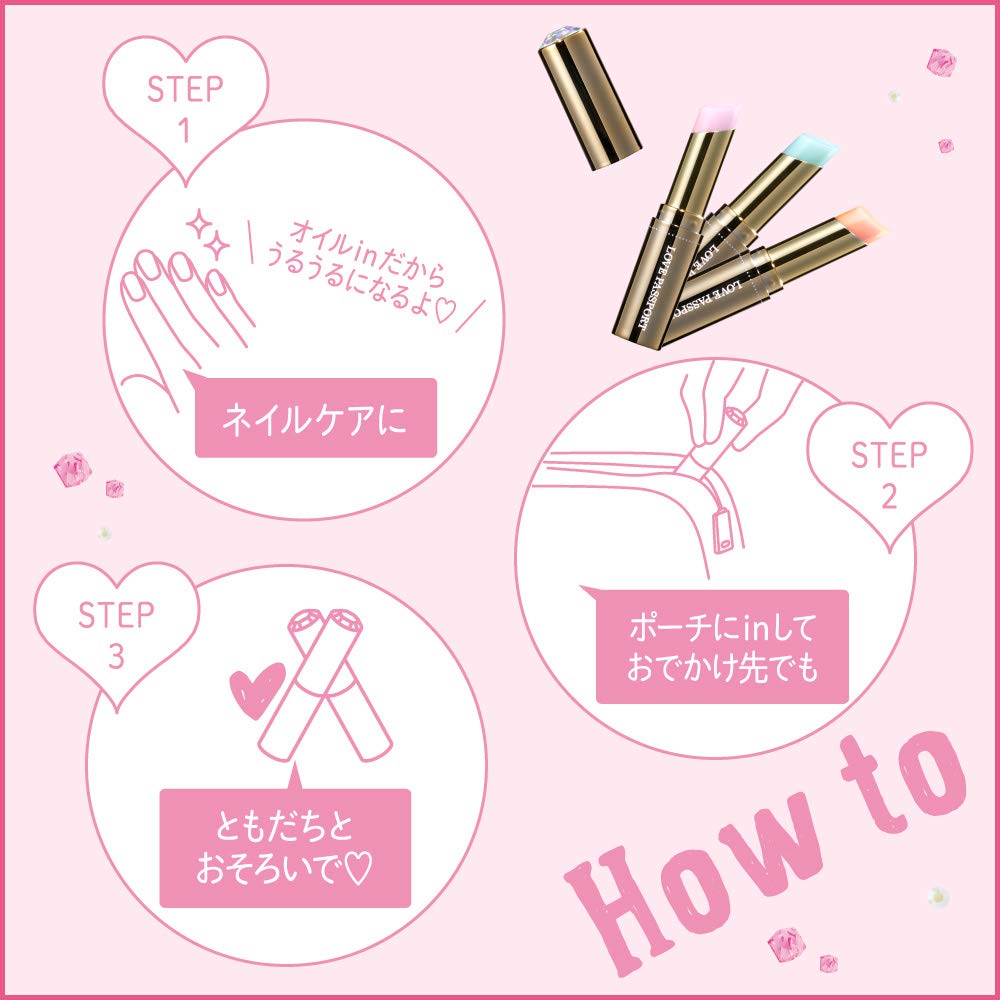 STEP 1

オイルinだから うるうるになるよ♡

ネイルケアに

LOVE PASSPORT

LOVE PASSPORT

STEP 2

ポーチにinして おでかけ先でも

STEP 3

ともだちと おそろいで♡

How to