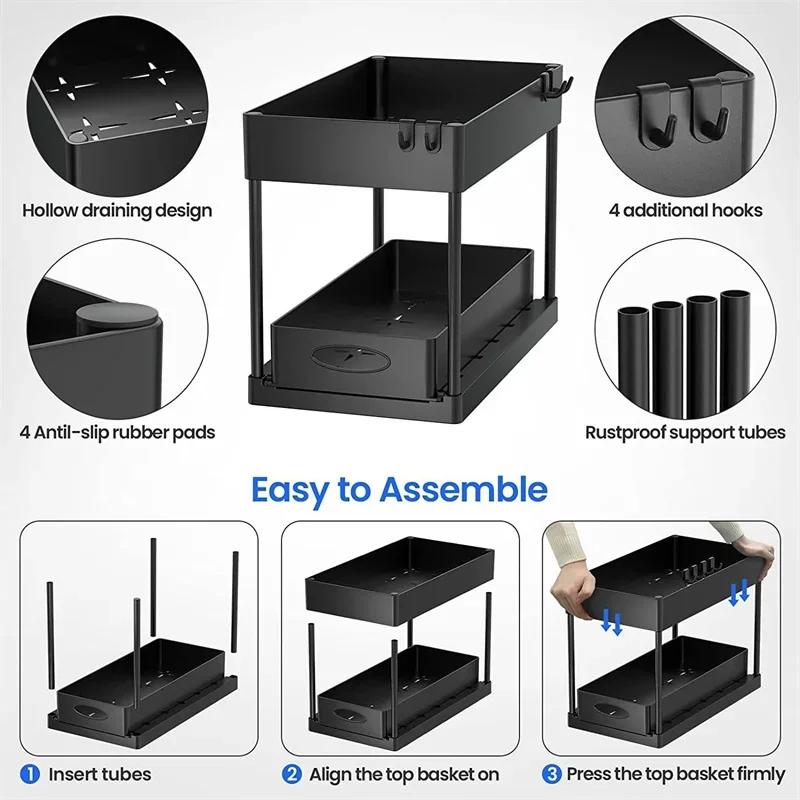 Hollow draining design

4 additional hooks

4 Antil-slip rubber pads

Rustproof support tubes

Easy to Assemble

1 Insert tubes

2 Align the top basket on

3 Press the top basket firmly