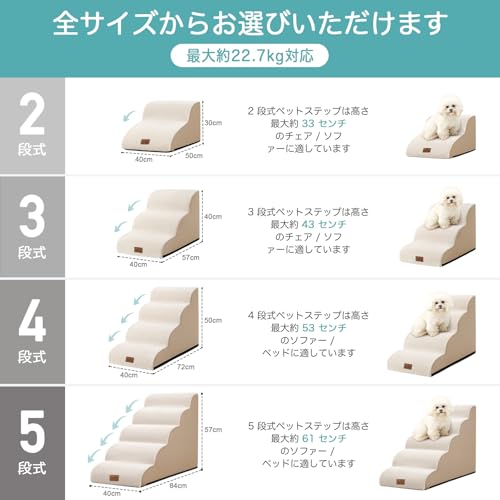 全サイズからお選びいただけます

最大約22.7kg対応

2
段式

30cm
40cm
50cm

2 段式ペットステップは高さ最大約 33 センチのチェア / ソファーに適しています

3
段式

40cm
40cm
57cm

3 段式ペットステップは高さ最大約 43 センチのチェア / ソファーに適しています

4
段式

50cm
40cm
72cm

4 段式ペットステップは高さ最大約 53 センチのソファー / ベッドに適しています

5
段式

57cm
40cm
84cm

5 段式ペットステップは高さ最大約 61 センチのソファー / ベッドに適しています