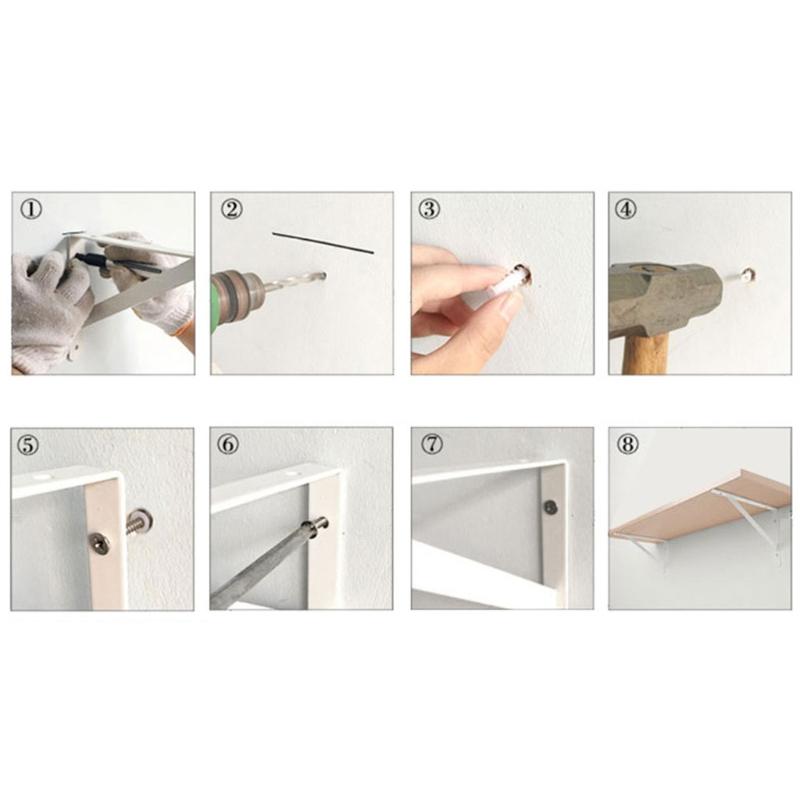 ①

②

③

④

⑤

⑥

⑦

⑧