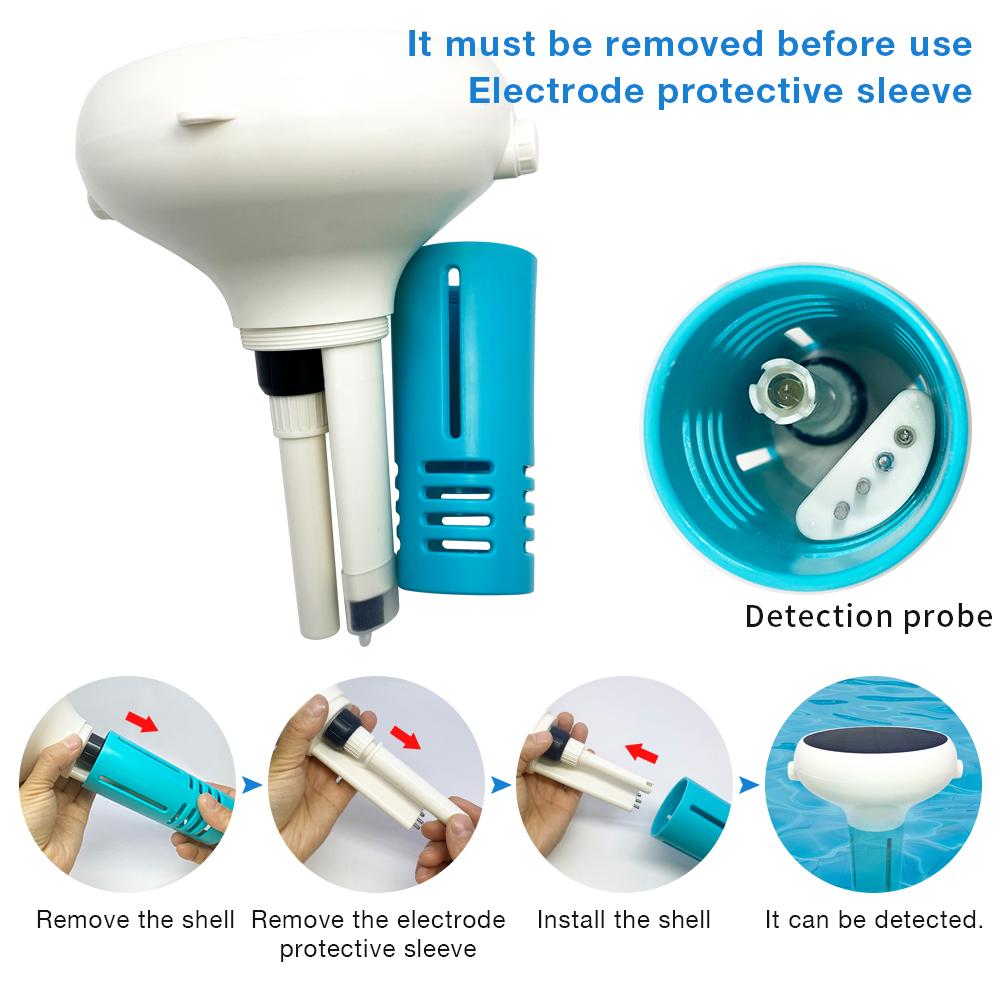 It must be removed before use
Electrode protective sleeve

Detection probe

Remove the shell

Remove the electrode protective sleeve

Install the shell

It can be detected.