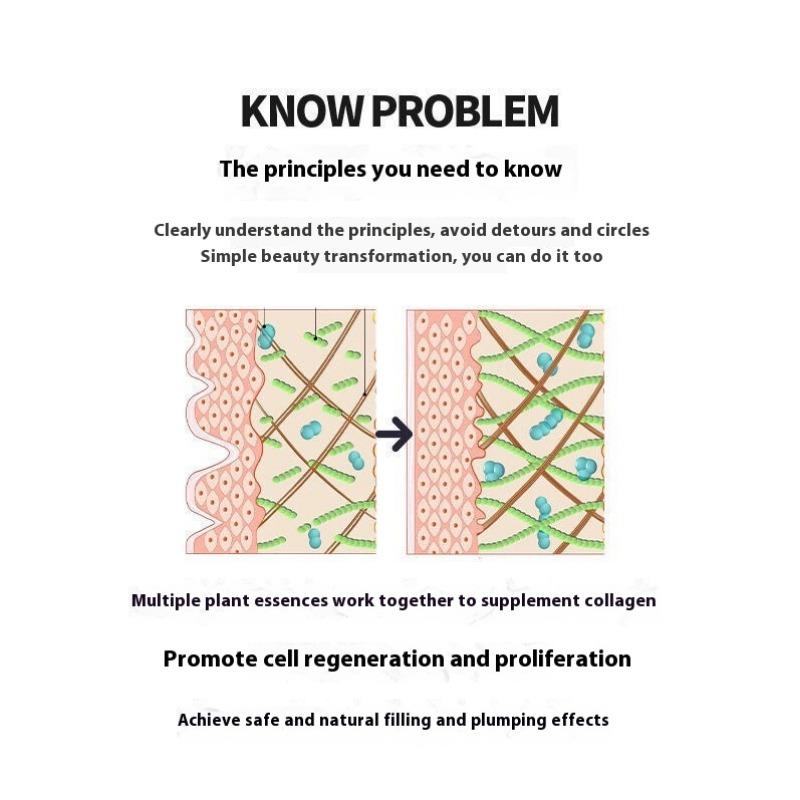 KNOW PROBLEM

The principles you need to know

Clearly understand the principles, avoid detours and circles
Simple beauty transformation, you can do it too

Multiple plant essences work together to supplement collagen

Promote cell regeneration and proliferation

Achieve safe and natural filling and plumping effects