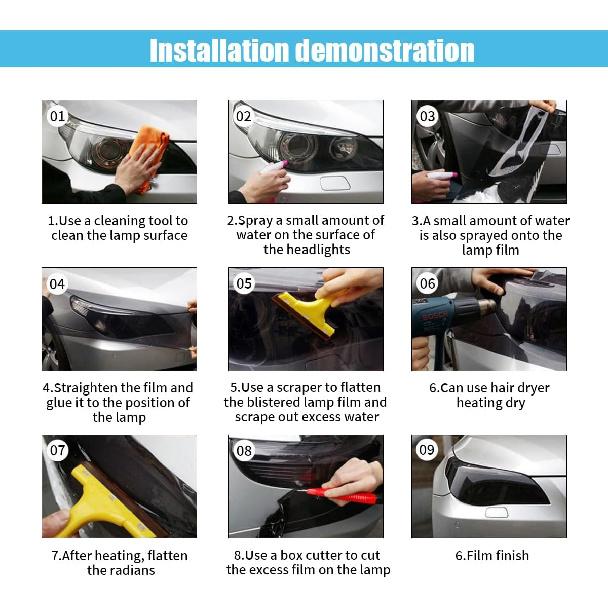 Installation demonstration

01

1.Use a cleaning tool to clean the lamp surface

02

2.Spray a small amount of water on the surface of the headlights

03

3.A small amount of water is also sprayed onto the lamp film

04

4.Straighten the film and glue it to the position of the lamp

05

5.Use a scraper to flatten the blistered lamp film and scrape out excess water

06

BOSCH

6.Can use hair dryer heating dry

07

7.After heating, flatten the radians

08

8.Use a box cutter to cut the excess film on the lamp

09

6.Film finish