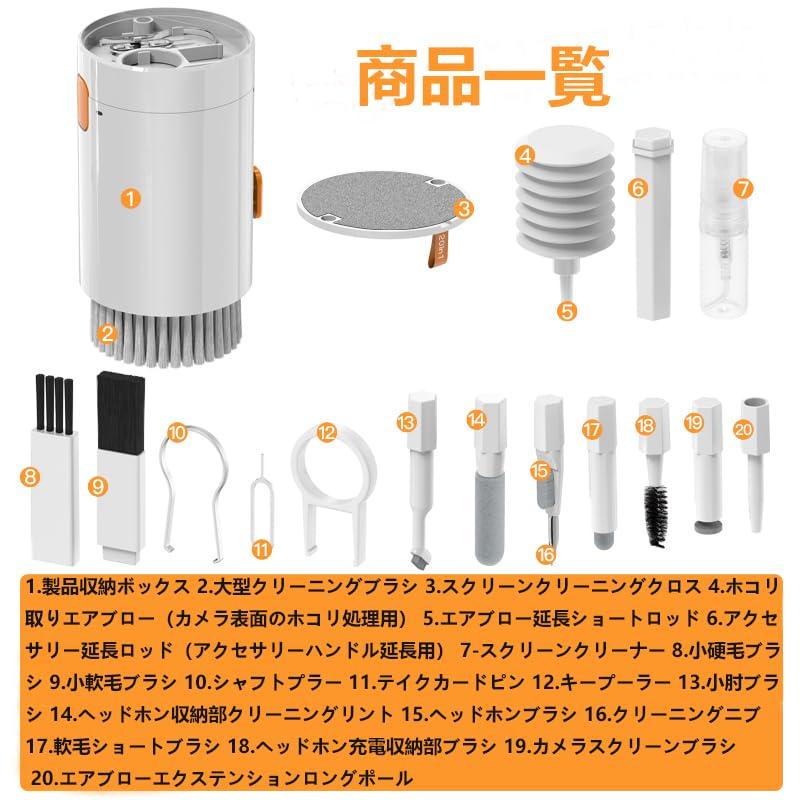 商品一覧

1

2

3

20in1

4

5

6

7

8

9

10

11

12

13

14

15

16

17

18

19

20

1.製品収納ボックス 2.大型クリーニングブラシ 3.スクリーンクリーニングクロス 4.ホコリ取りエアブロー（カメラ表面のホコリ処理用） 5.エアブロー延長ショートロッド 6.アクセサリー延長ロッド（アクセサリーハンドル延長用） 7-スクリーンクリーナー 8.小硬毛ブラシ 9.小軟毛ブラシ 10.シャフトプラー 11.テイクカードピン 12.キープーラー 13.小肘ブラシ 14.ヘッドホン収納部クリーニングリント 15.ヘッドホンブラシ 16.クリーニングニブ 17.軟毛ショートブラシ 18.ヘッドホン充電収納部ブラシ 19.カメラスクリーンブラシ 20.エアブローエクステンションロングポール