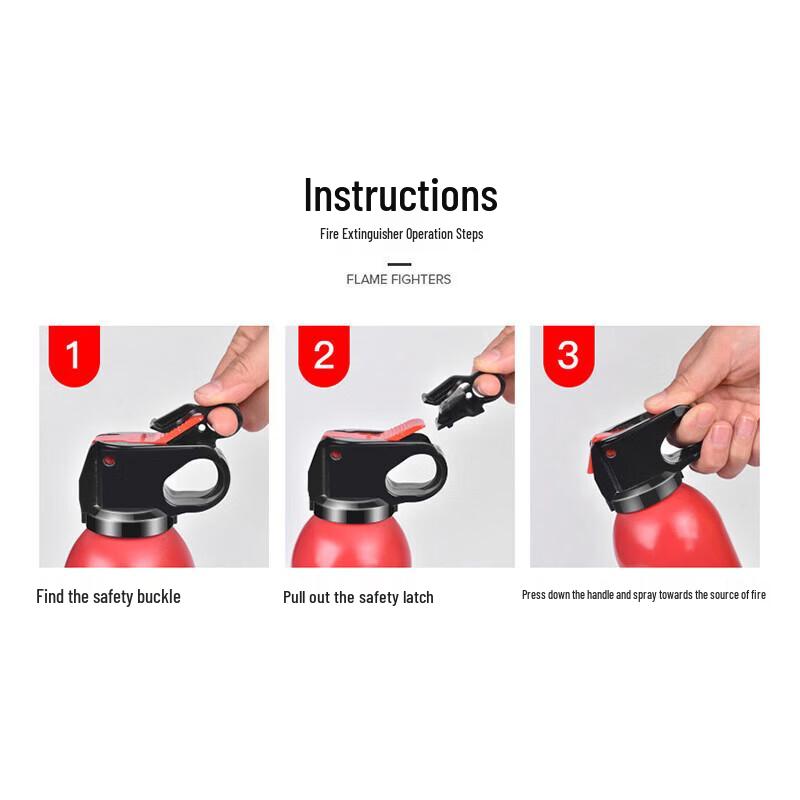 Instructions

Fire Extinguisher Operation Steps

FLAME FIGHTERS

1

Find the safety buckle

2

Pull out the safety latch

3

Press down the handle and spray towards the source of fire