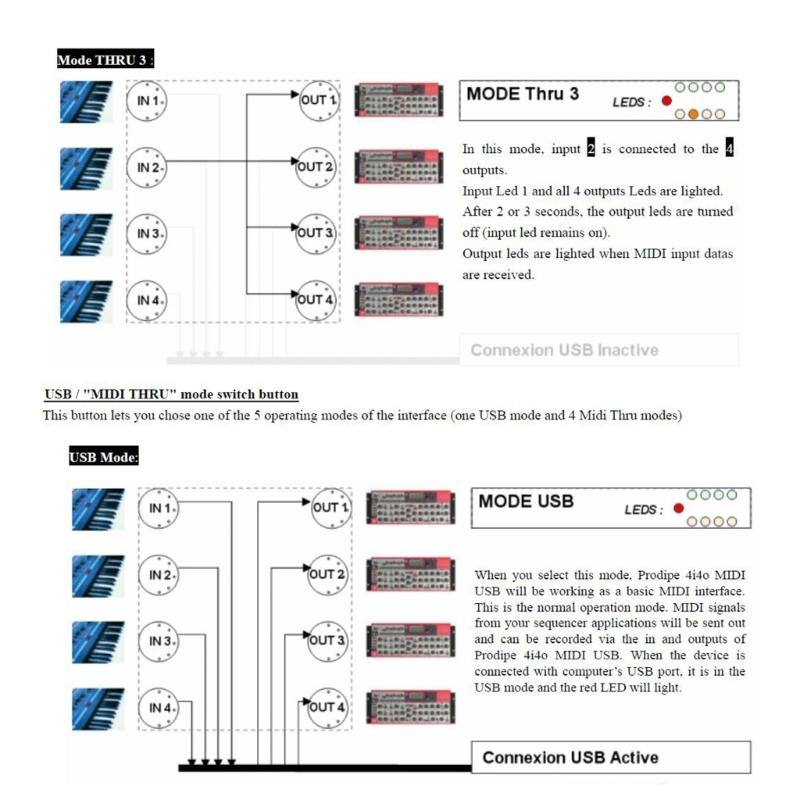 Mode THRU 3 :

IN 1
IN 2
IN 3
IN 4
OUT 1
OUT 2
OUT 3
OUT 4

MODE Thru 3
LEDS :

In this mode, input 2 is connected to the 4 outputs.
Input Led 1 and all 4 outputs Leds are lighted.
After 2 or 3 seconds, the output leds are turned off (input led remains on).
Output leds are lighted when MIDI input datas are received.

Connexion USB Inactive

USB / "MIDI THRU" mode switch button
This button lets you chose one of the 5 operating modes of the interface (one USB mode and 4 Midi Thru modes)

USB Mode:

IN 1
IN 2
IN 3
IN 4
OUT 1
OUT 2
OUT 3
OUT 4

MODE USB
LEDS :

When you select this mode, Prodipe 4i4o MIDI USB will be working as a basic MIDI interface. This is the normal operation mode. MIDI signals from your sequencer applications will be sent out and can be recorded via the in and outputs of Prodipe 4i4o MIDI USB. When the device is connected with computer's USB port, it is in the USB mode and the red LED will light.

Connexion USB Active