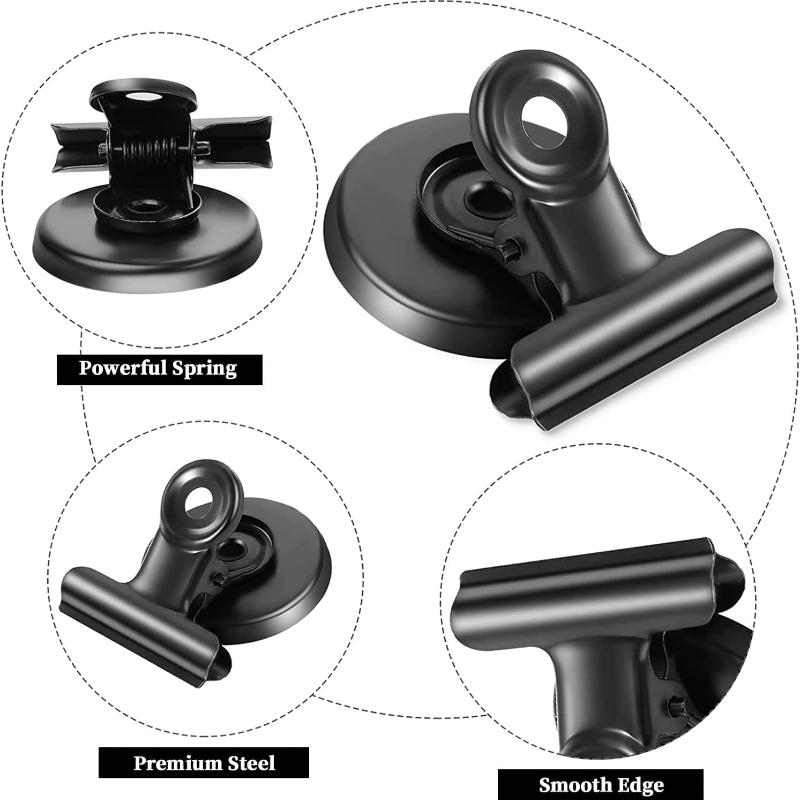 Powerful Spring

Premium Steel

Smooth Edge