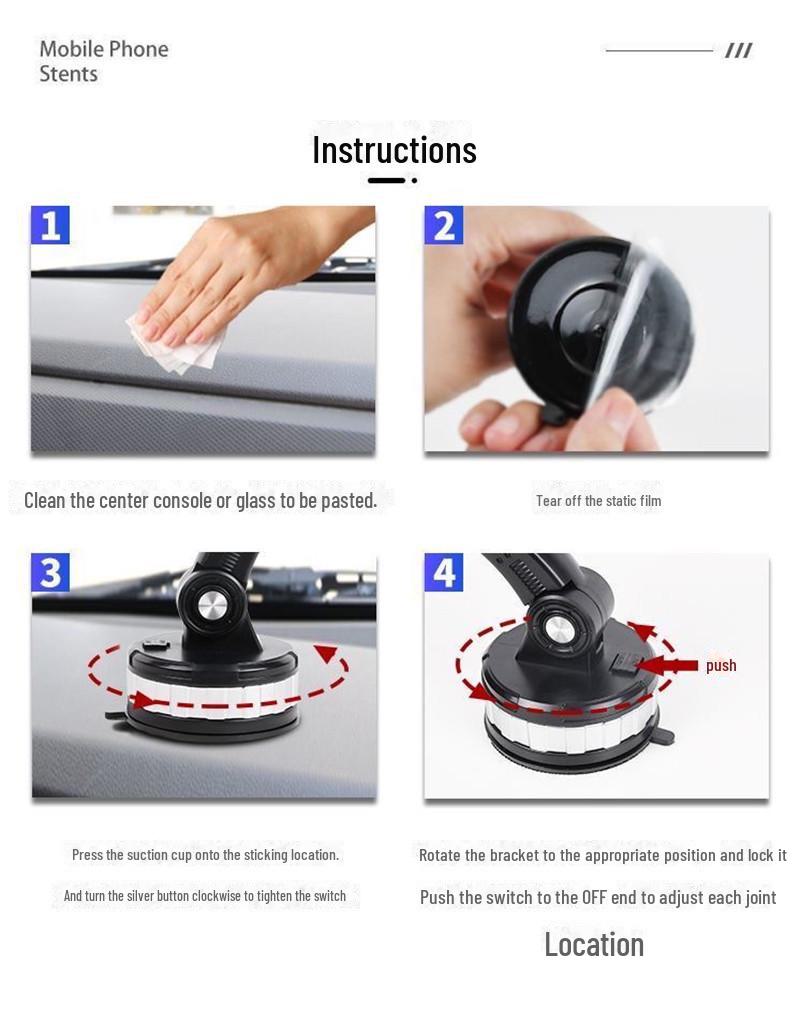 Mobile Phone Stents

///

Instructions

1

Clean the center console or glass to be pasted.

2

Tear off the static film

3

Press the suction cup onto the sticking location.

And turn the silver button clockwise to tighten the switch

4

push

Rotate the bracket to the appropriate position and lock it

Push the switch to the OFF end to adjust each joint

Location