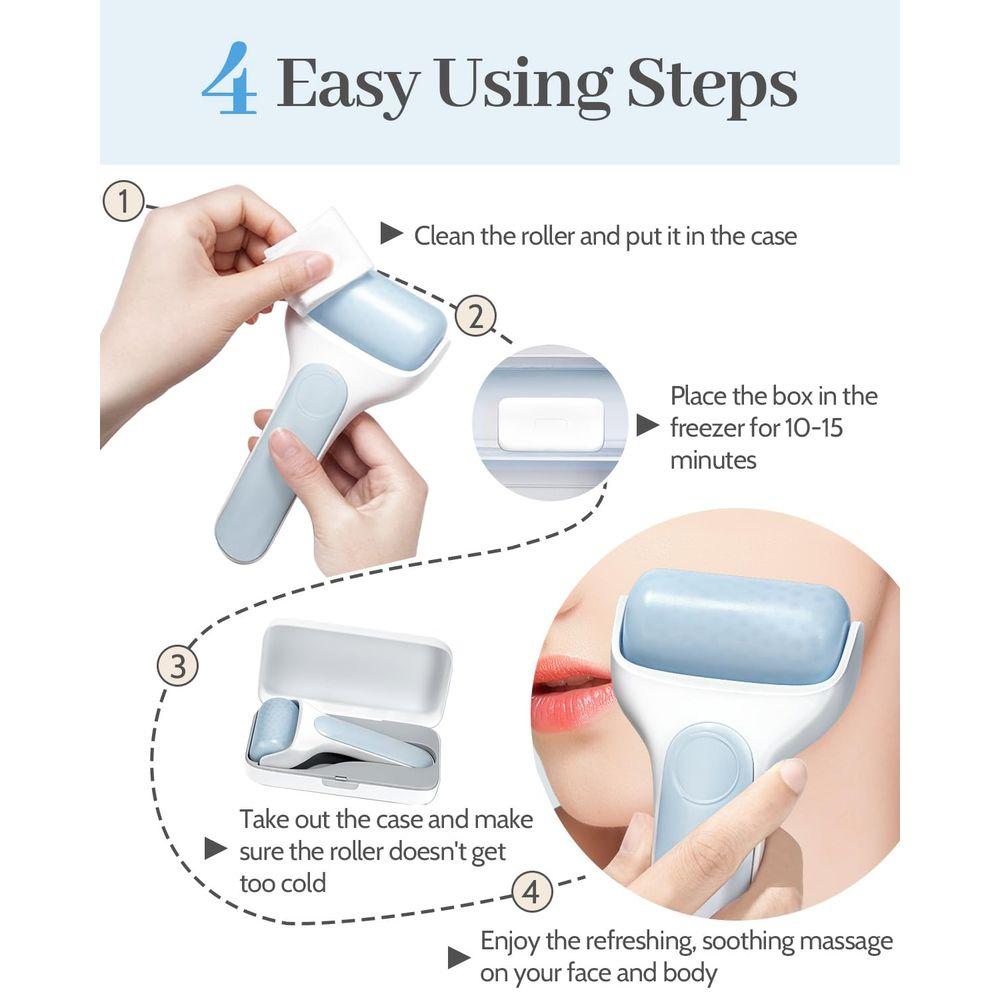 4 Easy Using Steps

①

▶ Clean the roller and put it in the case

②

▶ Place the box in the freezer for 10-15 minutes

③

▶ Take out the case and make sure the roller doesn't get too cold

④

▶ Enjoy the refreshing, soothing massage on your face and body