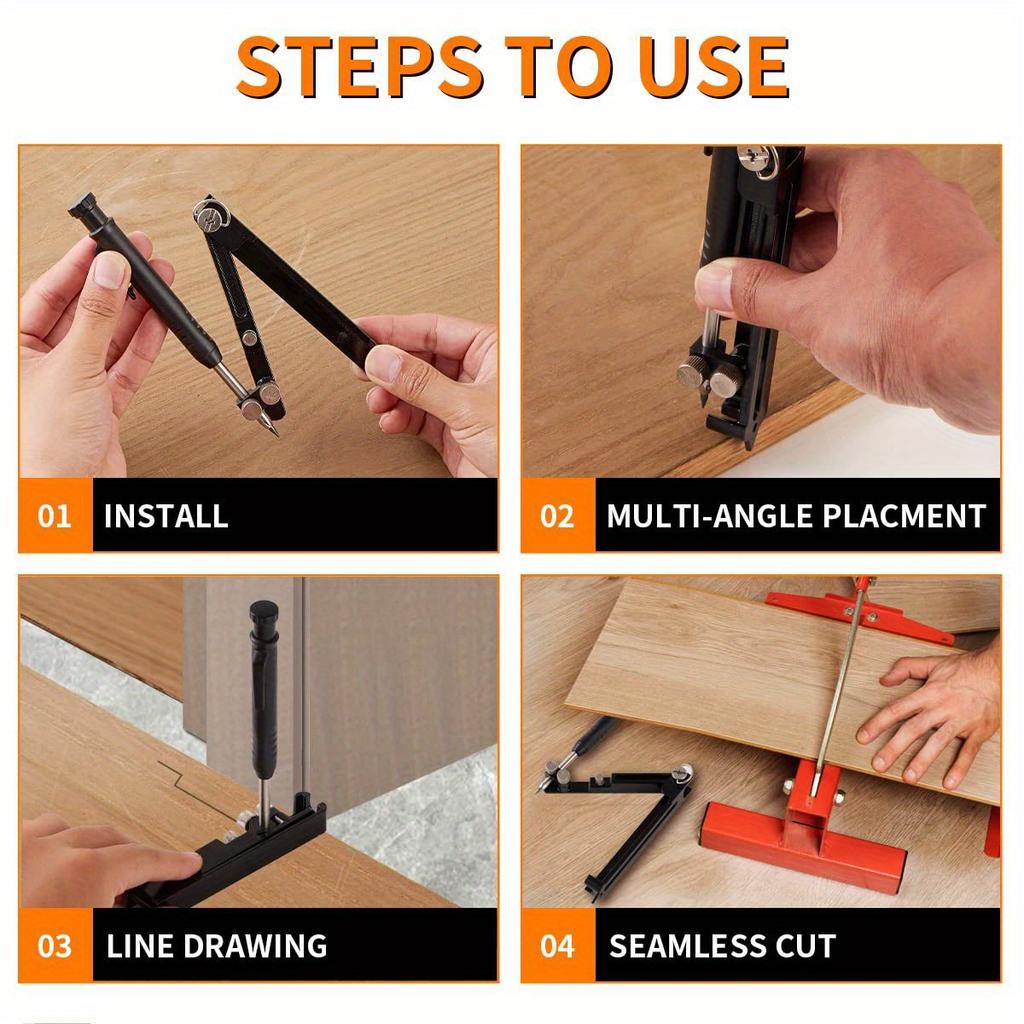 STEPS TO USE

01 INSTALL

02 MULTI-ANGLE PLACMENT

03 LINE DRAWING

04 SEAMLESS CUT