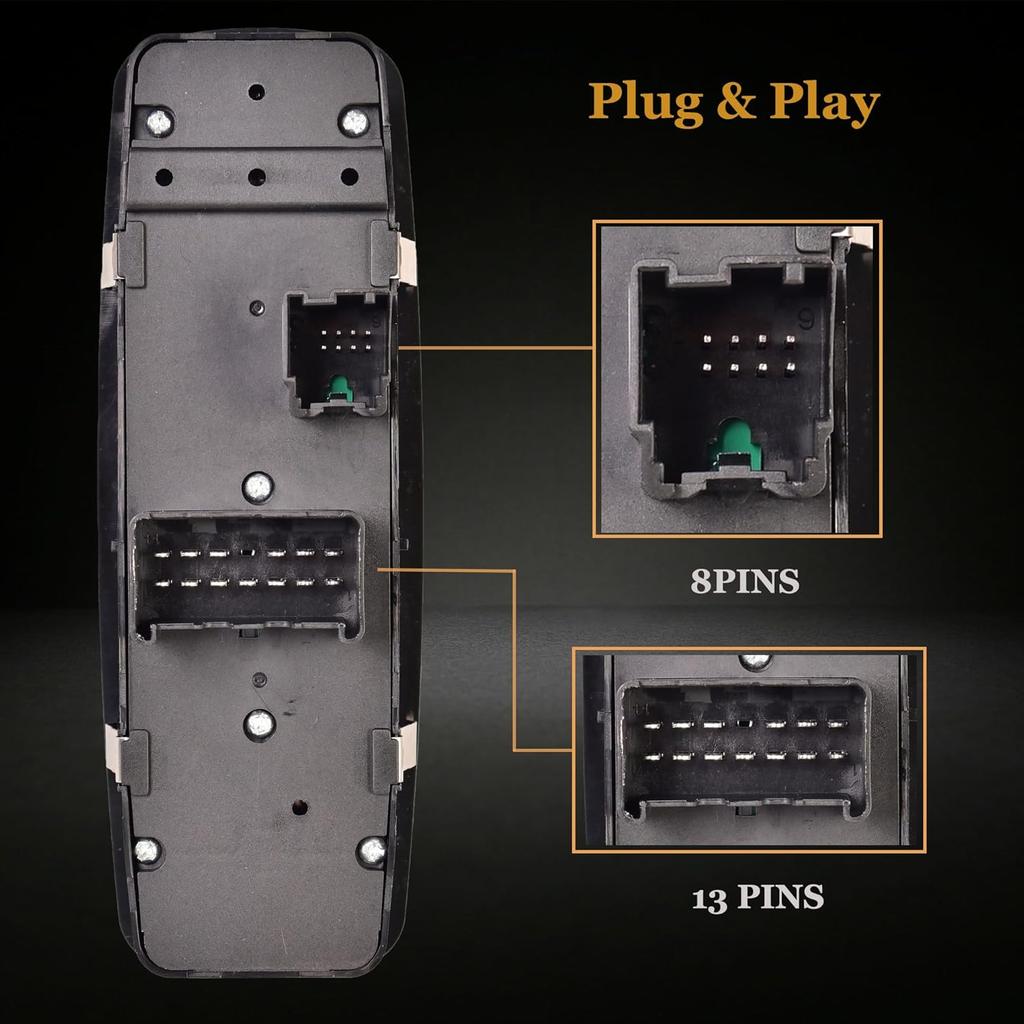 Plug & Play

8PINS

13 PINS