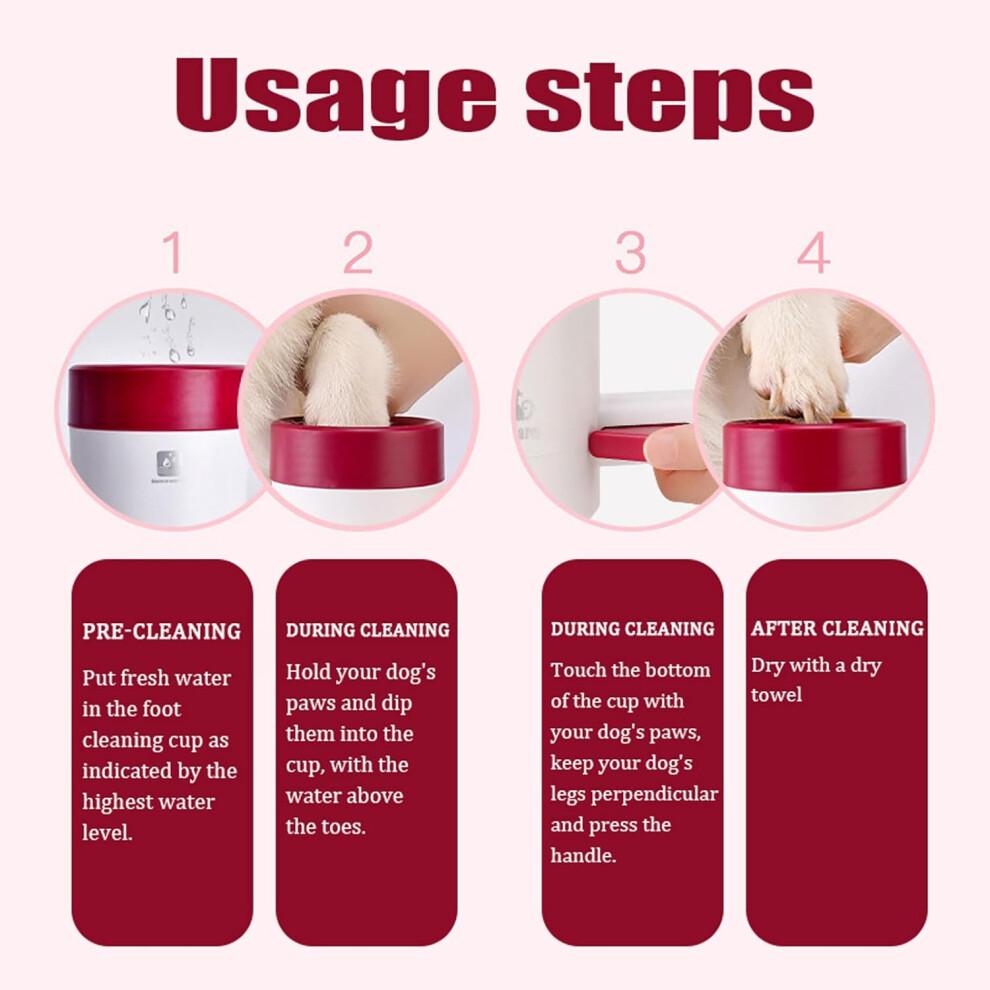 Usage steps

1

2

3

4

PRE-CLEANING

Put fresh water in the foot cleaning cup as indicated by the highest water level.

DURING CLEANING

Hold your dog's paws and dip them into the cup, with the water above the toes.

DURING CLEANING

Touch the bottom of the cup with your dog's paws, keep your dog's legs perpendicular and press the handle.

AFTER CLEANING

Dry with a dry towel