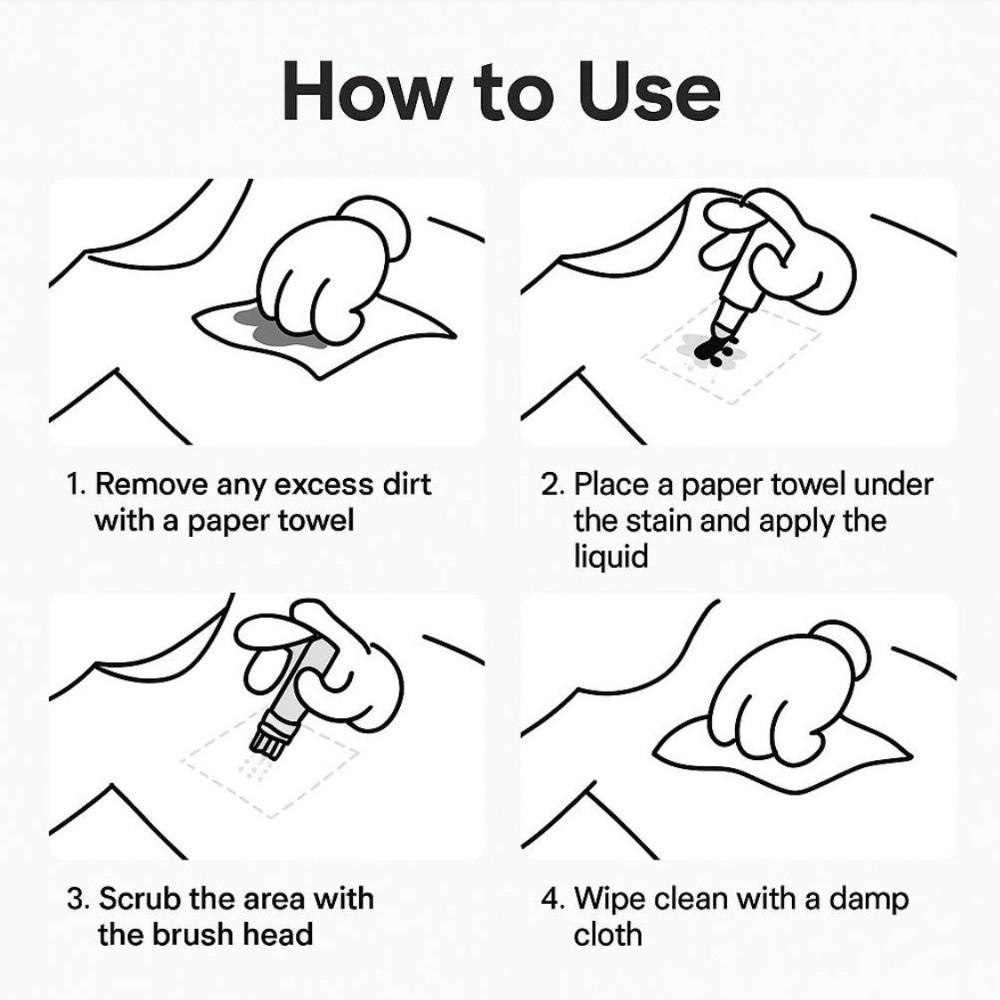 How to Use

1. Remove any excess dirt with a paper towel

2. Place a paper towel under the stain and apply the liquid

3. Scrub the area with the brush head

4. Wipe clean with a damp cloth