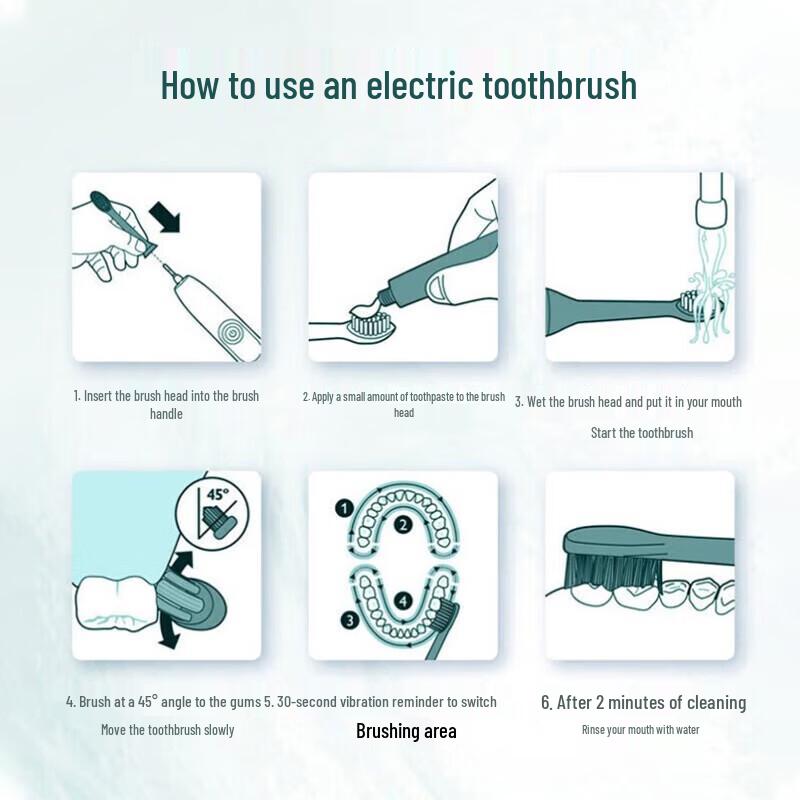 How to use an electric toothbrush

1. Insert the brush head into the brush handle

2. Apply a small amount of toothpaste to the brush head

3. Wet the brush head and put it in your mouth

Start the toothbrush

45°

1
2
3
4

4. Brush at a 45° angle to the gums

Move the toothbrush slowly

5. 30-second vibration reminder to switch

Brushing area

6. After 2 minutes of cleaning

Rinse your mouth with water