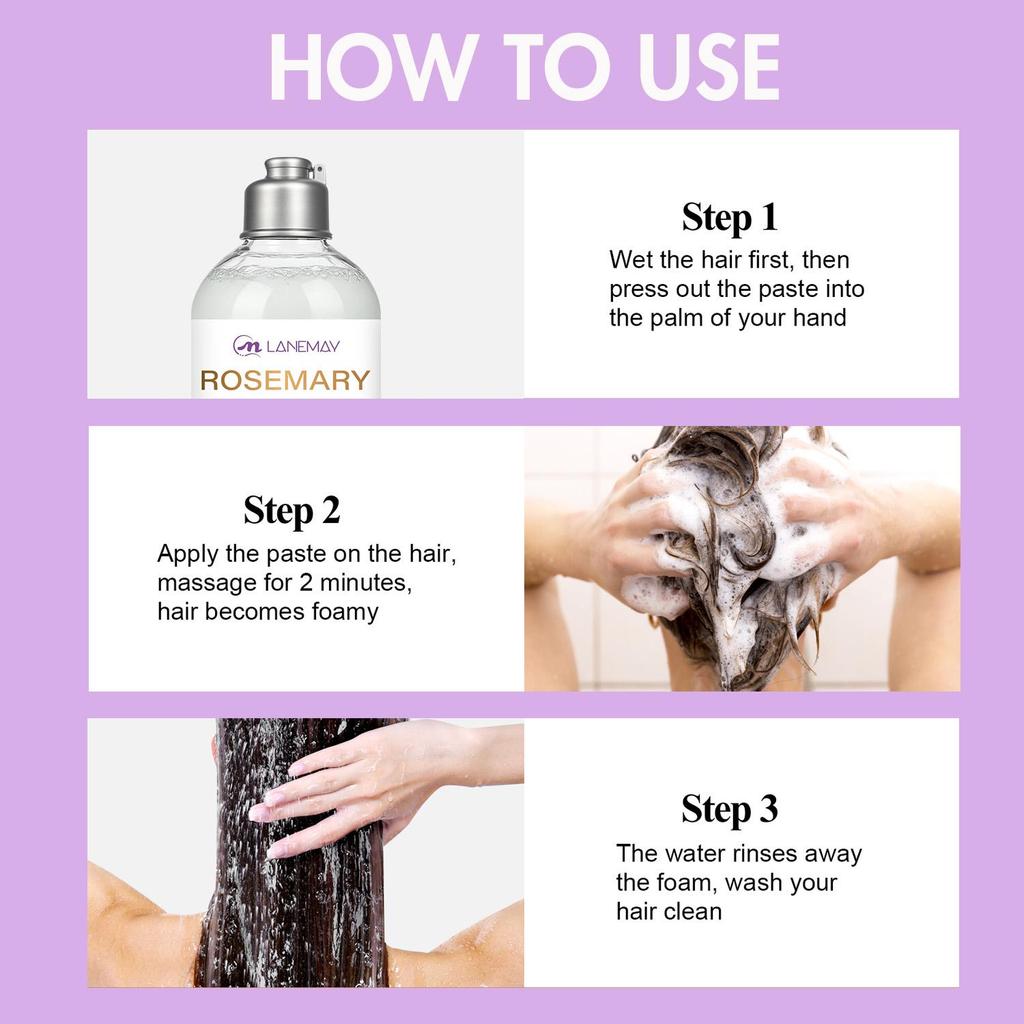 HOW TO USE

LANEMAY
ROSEMARY

Step 1
Wet the hair first, then press out the paste into the palm of your hand

Step 2
Apply the paste on the hair, massage for 2 minutes, hair becomes foamy

Step 3
The water rinses away the foam, wash your hair clean