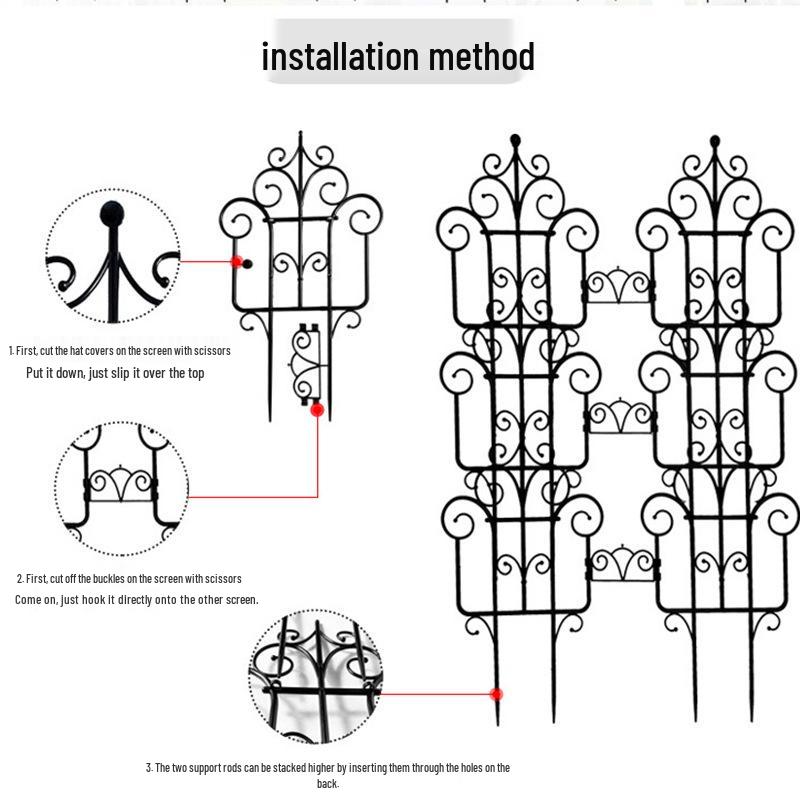 installation method

1. First, cut the hat covers on the screen with scissors
Put it down, just slip it over the top

2. First, cut off the buckles on the screen with scissors
Come on, just hook it directly onto the other screen.

3. The two support rods can be stacked higher by inserting them through the holes on the back.