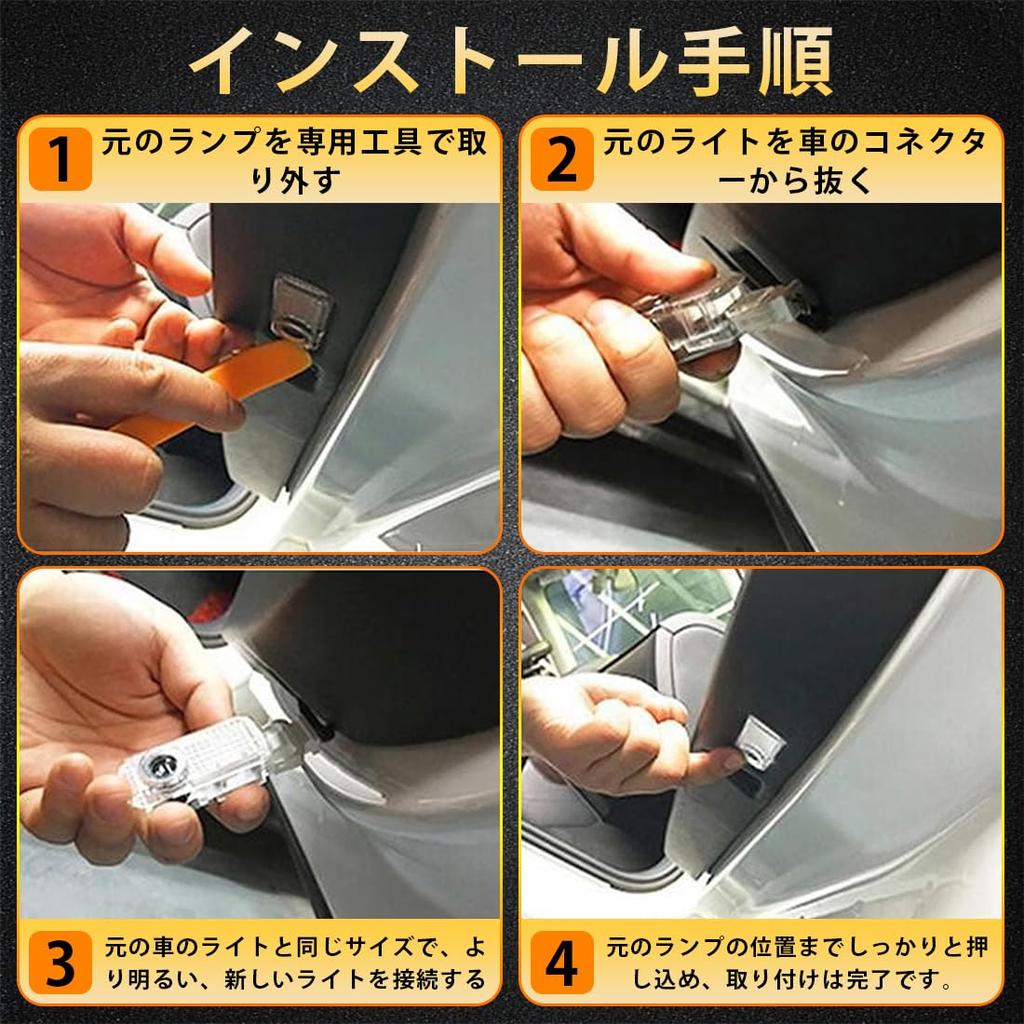 インストール手順

1 元のランプを専用工具で取り外す

2 元のライトを車のコネクターから抜く

3 元の車のライトと同じサイズで、より明るい、新しいライトを接続する

4 元のランプの位置までしっかりと押し込め、取り付けは完了です。