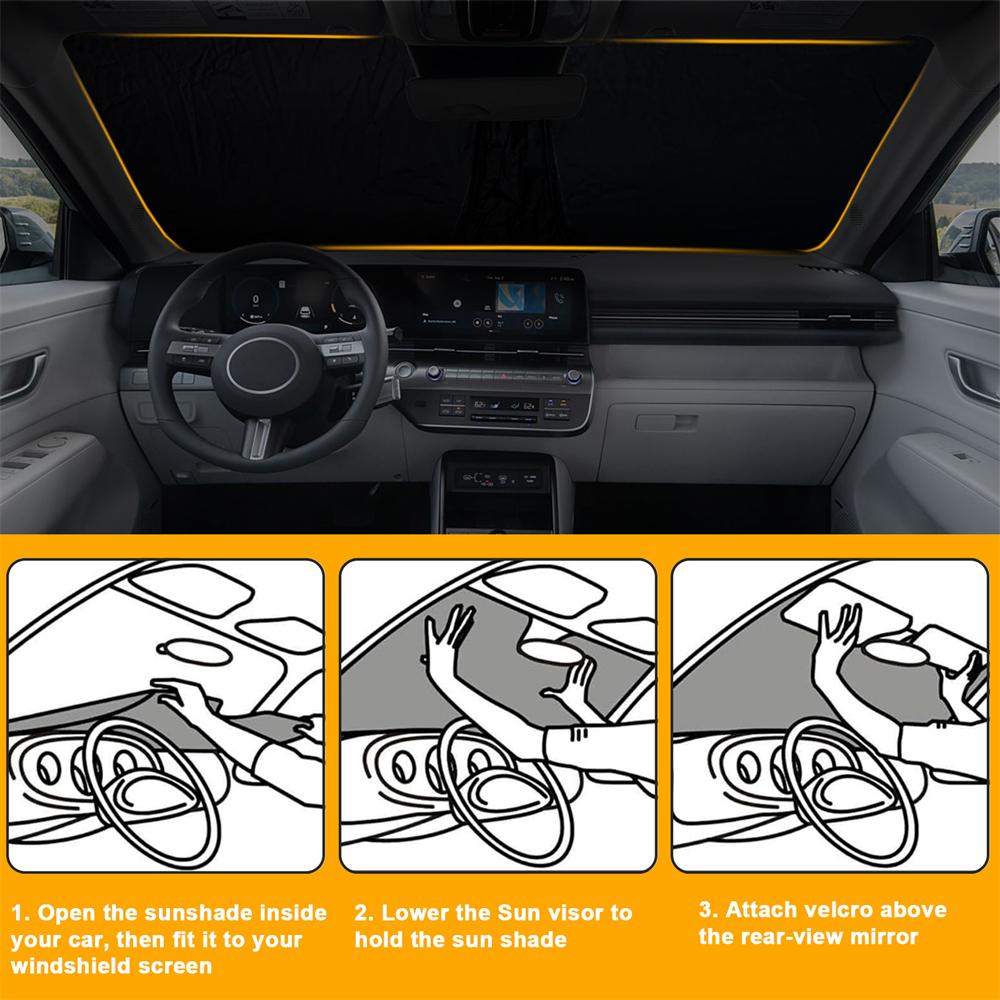 1. Open the sunshade inside your car, then fit it to your windshield screen

2. Lower the Sun visor to hold the sun shade

3. Attach velcro above the rear-view mirror