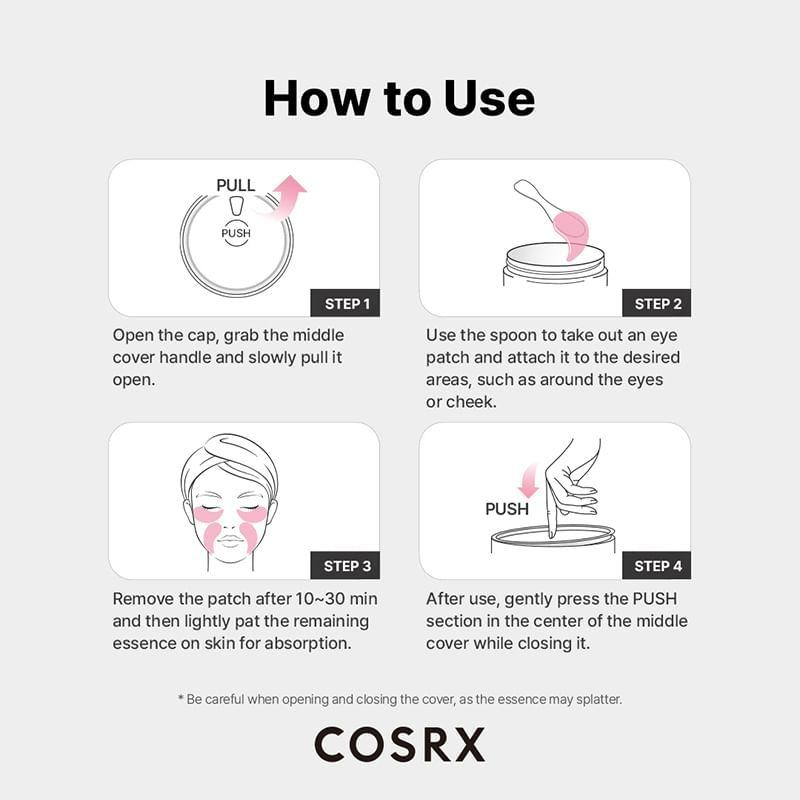 How to Use

PULL

PUSH

STEP 1

Open the cap, grab the middle cover handle and slowly pull it open.

STEP 2

Use the spoon to take out an eye patch and attach it to the desired areas, such as around the eyes or cheek.

STEP 3

Remove the patch after 10~30 min and then lightly pat the remaining essence on skin for absorption.

PUSH

STEP 4

After use, gently press the PUSH section in the center of the middle cover while closing it.

* Be careful when opening and closing the cover, as the essence may splatter.

COSRX