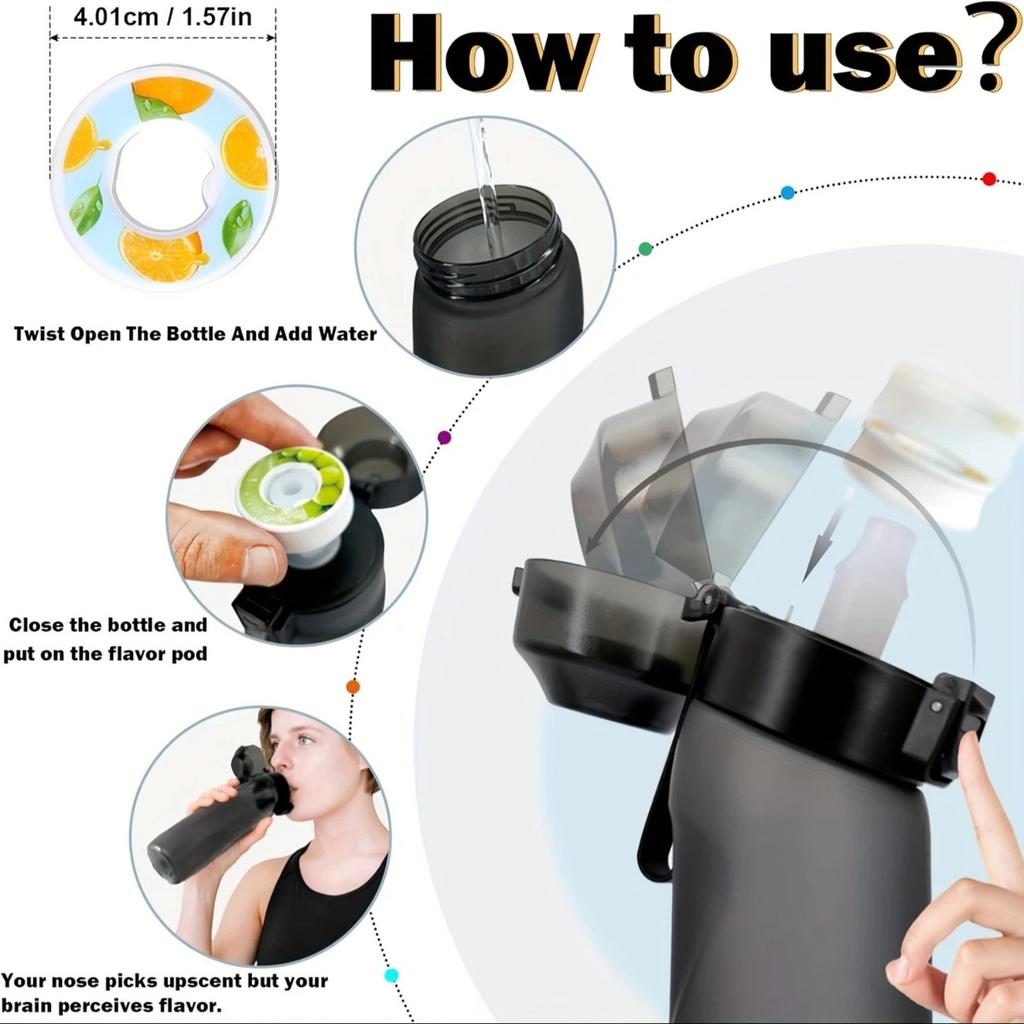 4.01cm / 1.57in

How to use?

Twist Open The Bottle And Add Water

Close the bottle and put on the flavor pod

Your nose picks upscent but your brain perceives flavor.