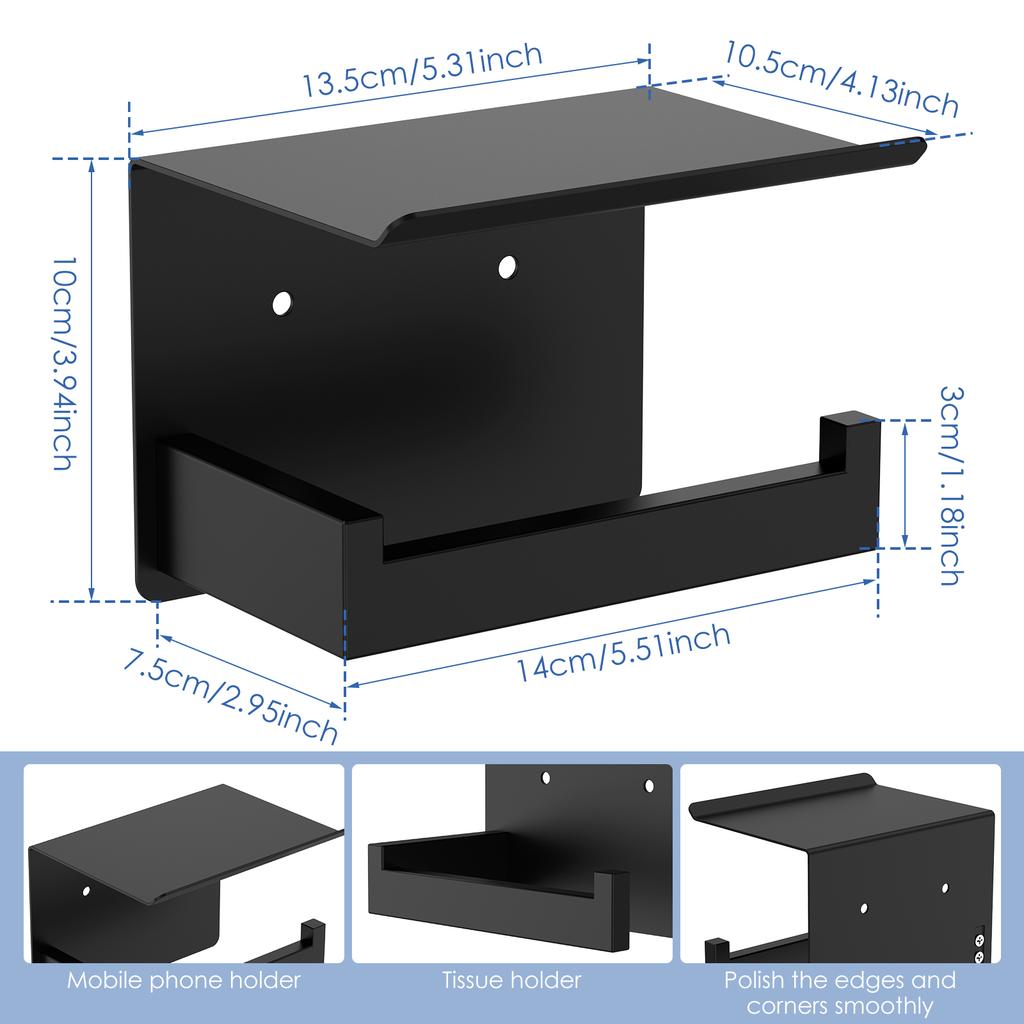 13.5cm/5.31inch

10.5cm/4.13inch

10cm/3.94inch

3cm/1.18inch

7.5cm/2.95inch

14cm/5.51inch

Mobile phone holder

Tissue holder

Polish the edges and corners smoothly