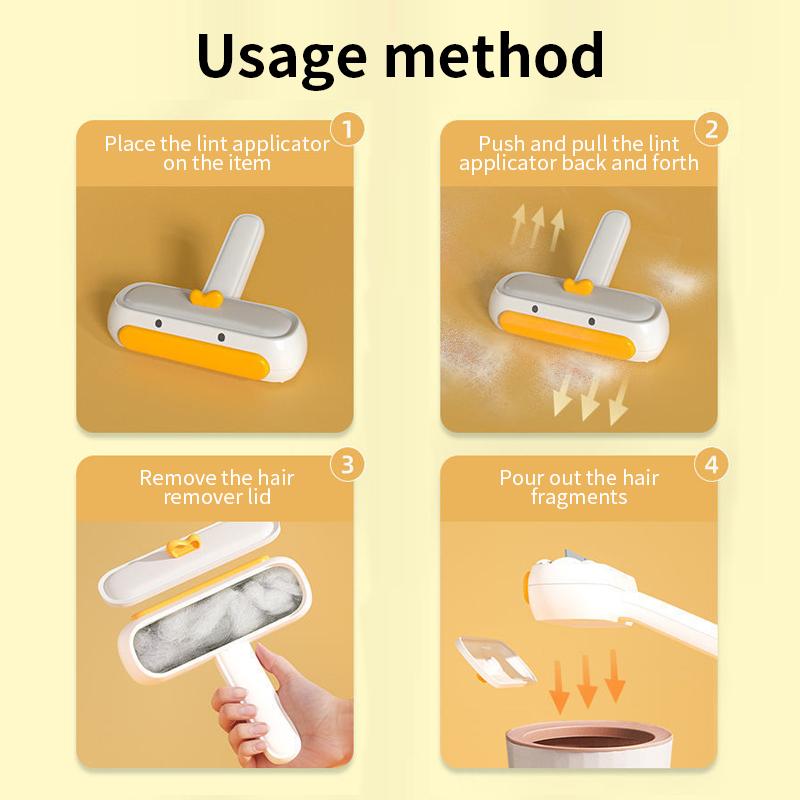 Usage method

1
Place the lint applicator on the item

2
Push and pull the lint applicator back and forth

3
Remove the hair remover lid

4
Pour out the hair fragments