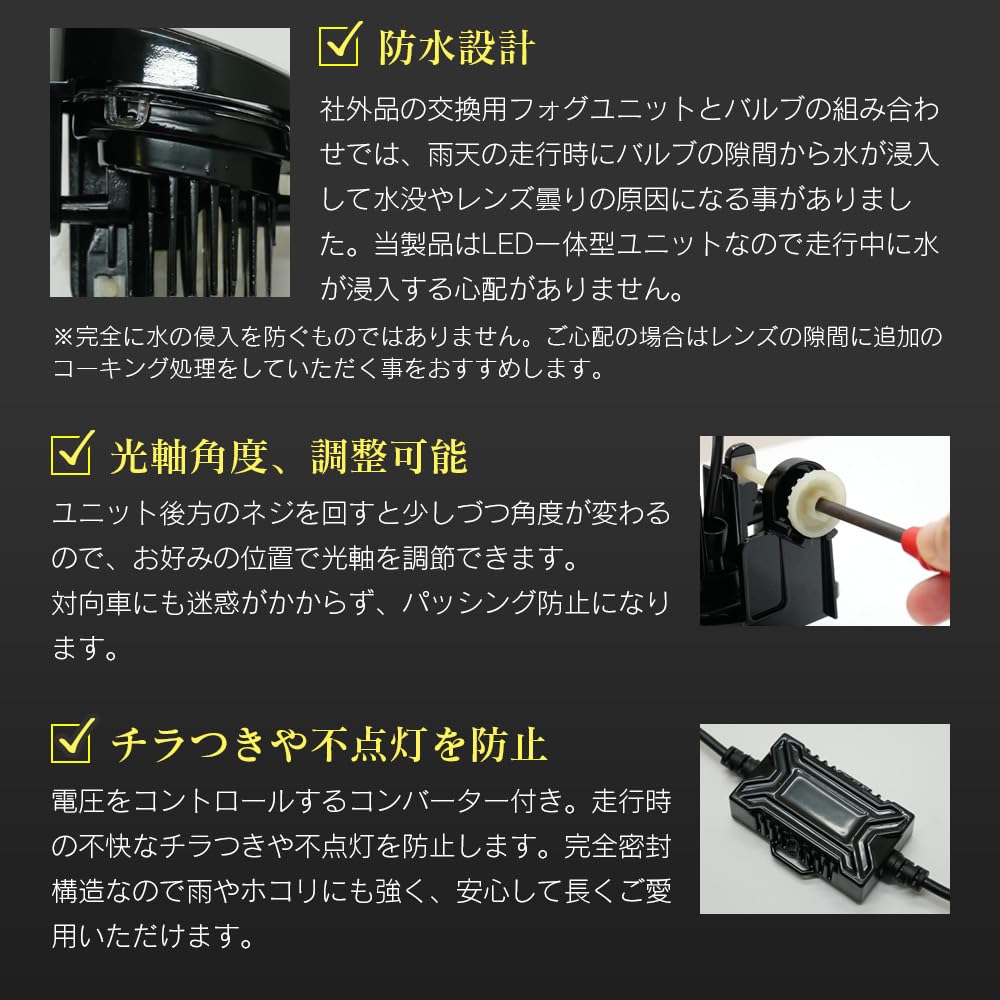 防水設計

社外品の交換用フォグユニットとバルブの組み合わせでは、雨天の走行時にバルブの隙間から水が浸入して水没やレンズ曇りの原因になる事がありました。当製品はLED一体型ユニットなので走行中に水が浸入する心配がありません。

※完全に水の侵入を防ぐものではありません。ご心配の場合はレンズの隙間に追加のコーキング処理をしていただく事をおすすめします。

光軸角度、調整可能

ユニット後方のネジを回すと少しづつ角度が変わるので、お好みの位置で光軸を調節できます。
対向車にも迷惑がかからず、パッシング防止になります。

チラつきや不点灯を防止

電圧をコントロールするコンバーター付き。走行時の不快なチラつきや不点灯を防止します。完全密封構造なので雨やホコリにも強く、安心して長くご愛用いただけます。