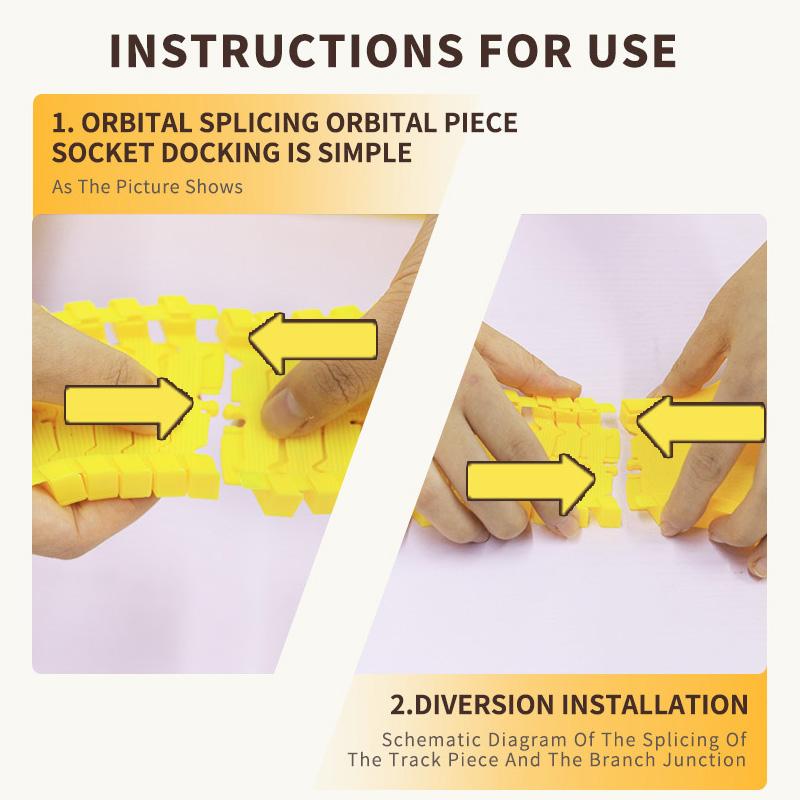 INSTRUCTIONS FOR USE

1. ORBITAL SPLICING ORBITAL PIECE SOCKET DOCKING IS SIMPLE

As The Picture Shows

2.DIVERSION INSTALLATION

Schematic Diagram Of The Splicing Of The Track Piece And The Branch Junction