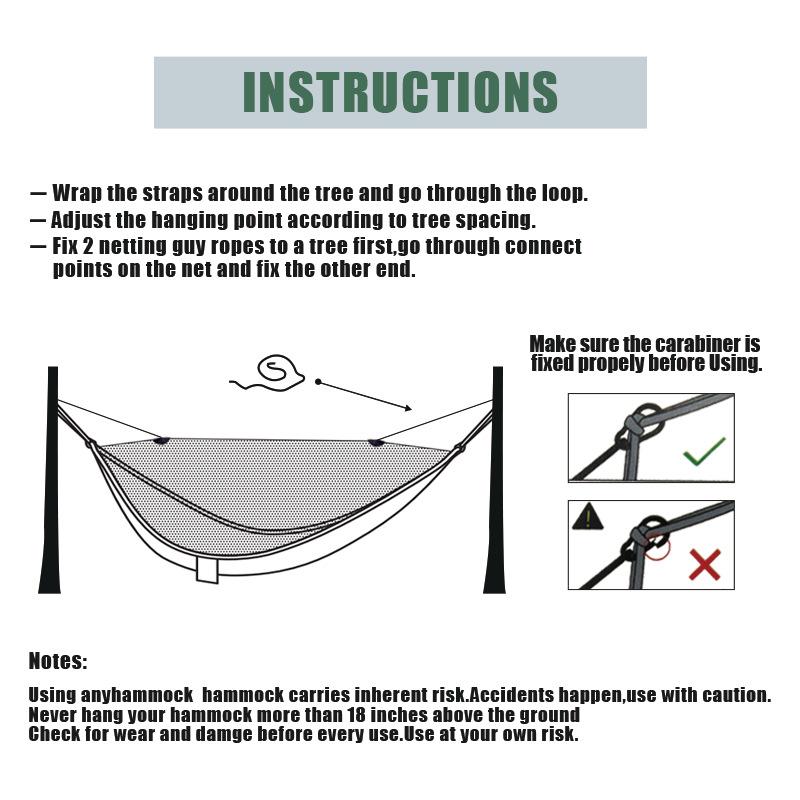 INSTRUCTIONS

— Wrap the straps around the tree and go through the loop.
— Adjust the hanging point according to tree spacing.
— Fix 2 netting guy ropes to a tree first,go through connect points on the net and fix the other end.

Make sure the carabiner is fixed propely before Using.

Notes:

Using anyhammock hammock carries inherent risk.Accidents happen,use with caution.
Never hang your hammock more than 18 inches above the ground
Check for wear and damge before every use.Use at your own risk.