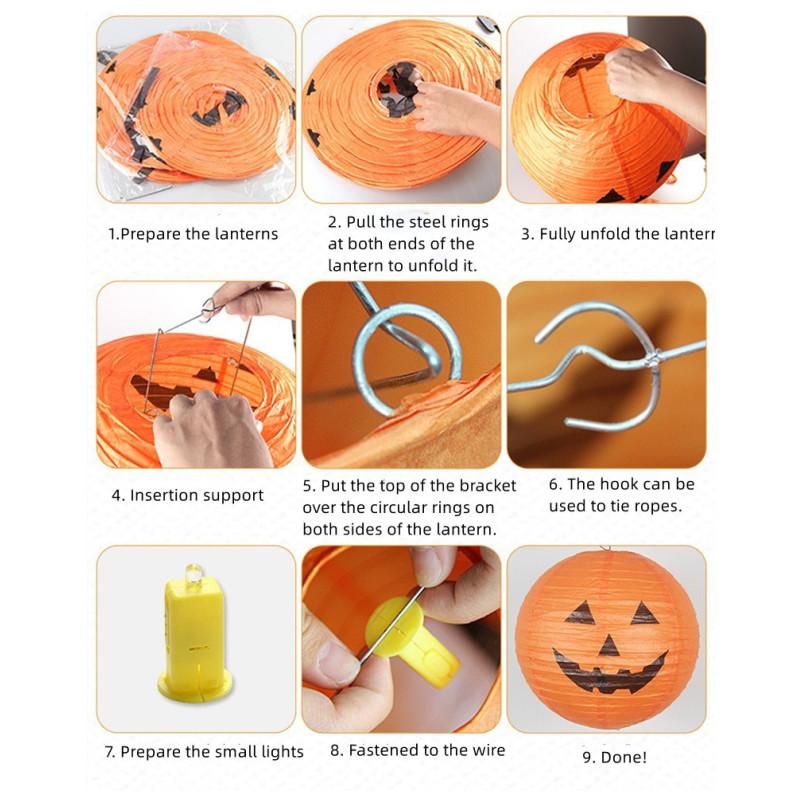 1.Prepare the lanterns

2. Pull the steel rings at both ends of the lantern to unfold it.

3. Fully unfold the lanterr

4. Insertion support

5. Put the top of the bracket over the circular rings on both sides of the lantern.

6. The hook can be used to tie ropes.

7. Prepare the small lights

8. Fastened to the wire

9. Done!