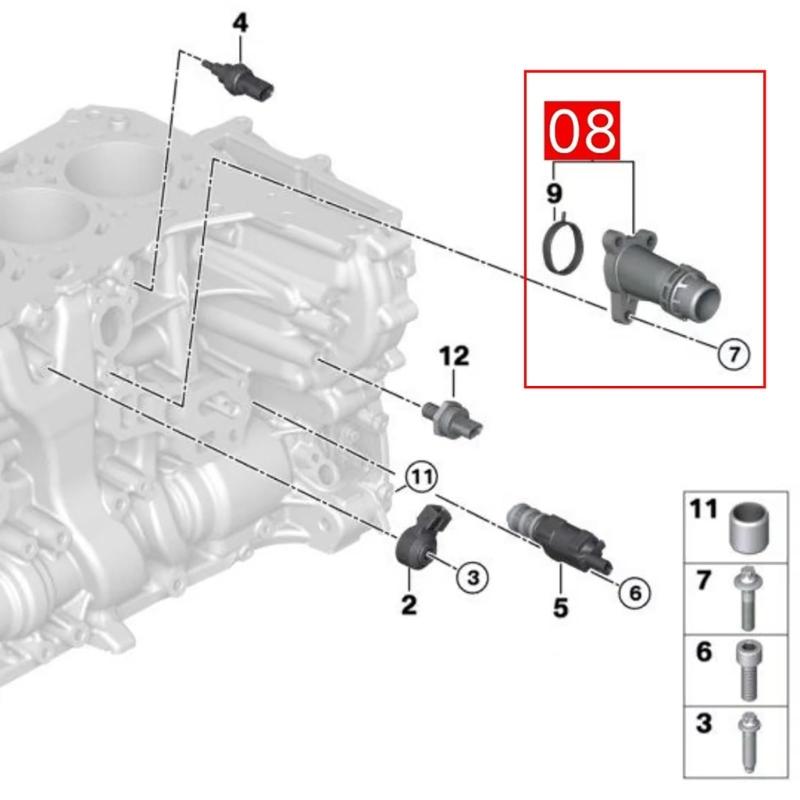 4
08
9
7
12
11
3
2
5
6
11
7
6
3