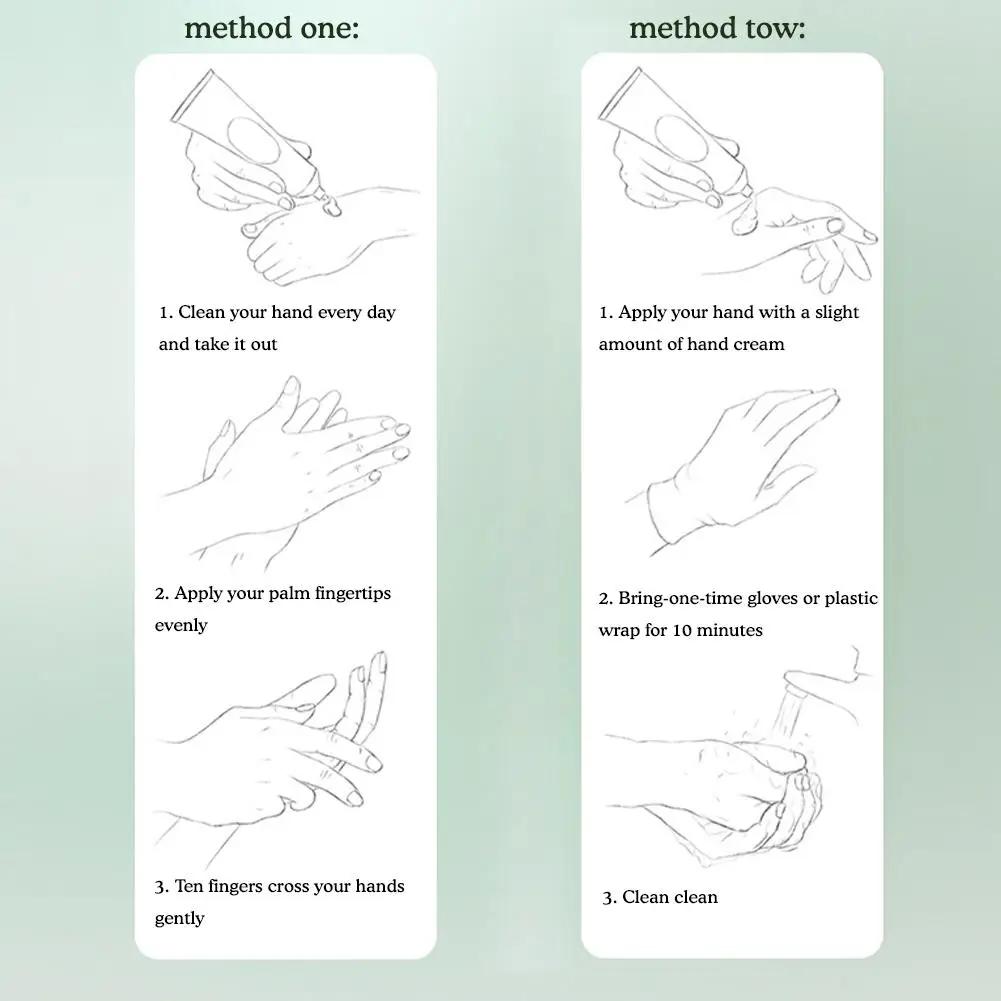 method one:

1. Clean your hand every day and take it out

2. Apply your palm fingertips evenly

3. Ten fingers cross your hands gently

method tow:

1. Apply your hand with a slight amount of hand cream

2. Bring-one-time gloves or plastic wrap for 10 minutes

3. Clean clean