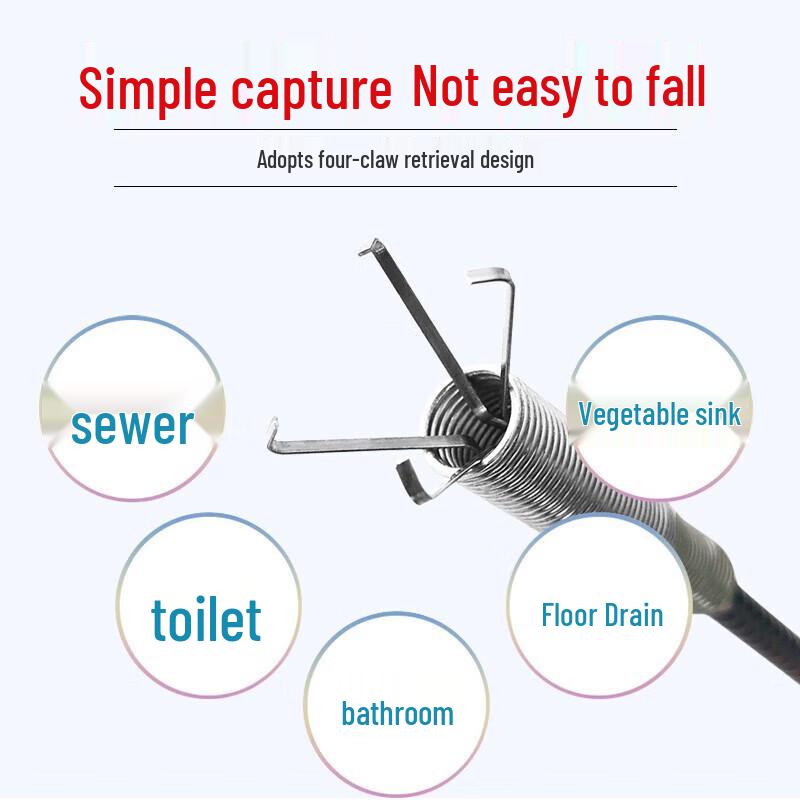 Simple capture Not easy to fall

Adopts four-claw retrieval design

sewer

Vegetable sink

toilet

Floor Drain

bathroom