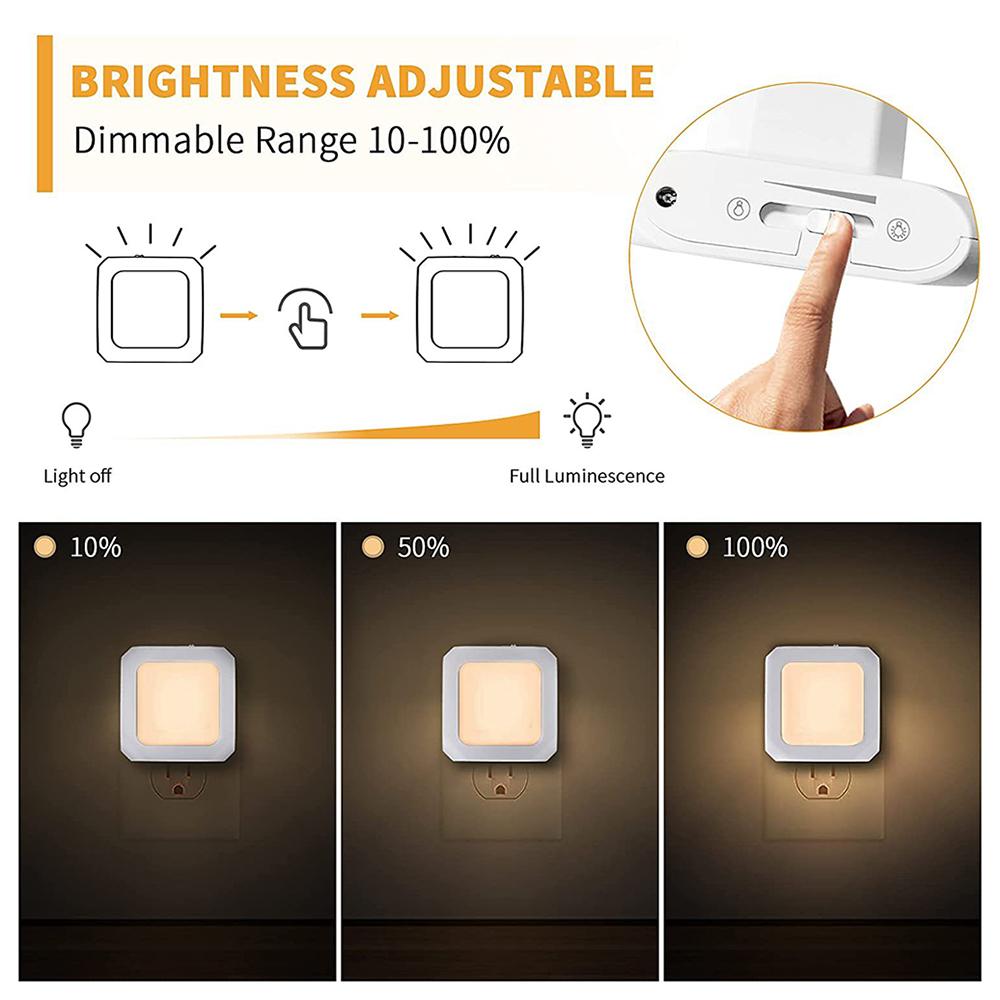 BRIGHTNESS ADJUSTABLE
Dimmable Range 10-100%

Light off

Full Luminescence

10%

50%

100%