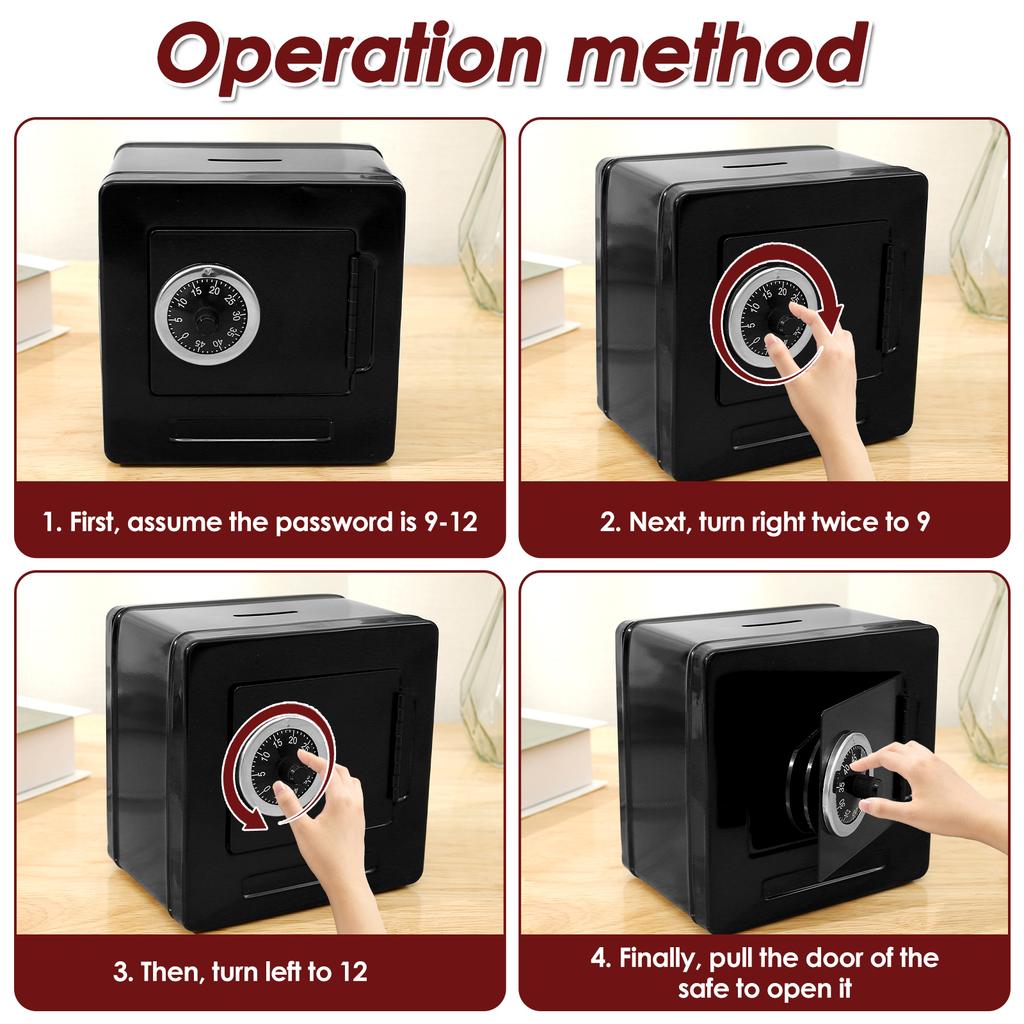 Operation method

1. First, assume the password is 9-12

2. Next, turn right twice to 9

3. Then, turn left to 12

4. Finally, pull the door of the safe to open it