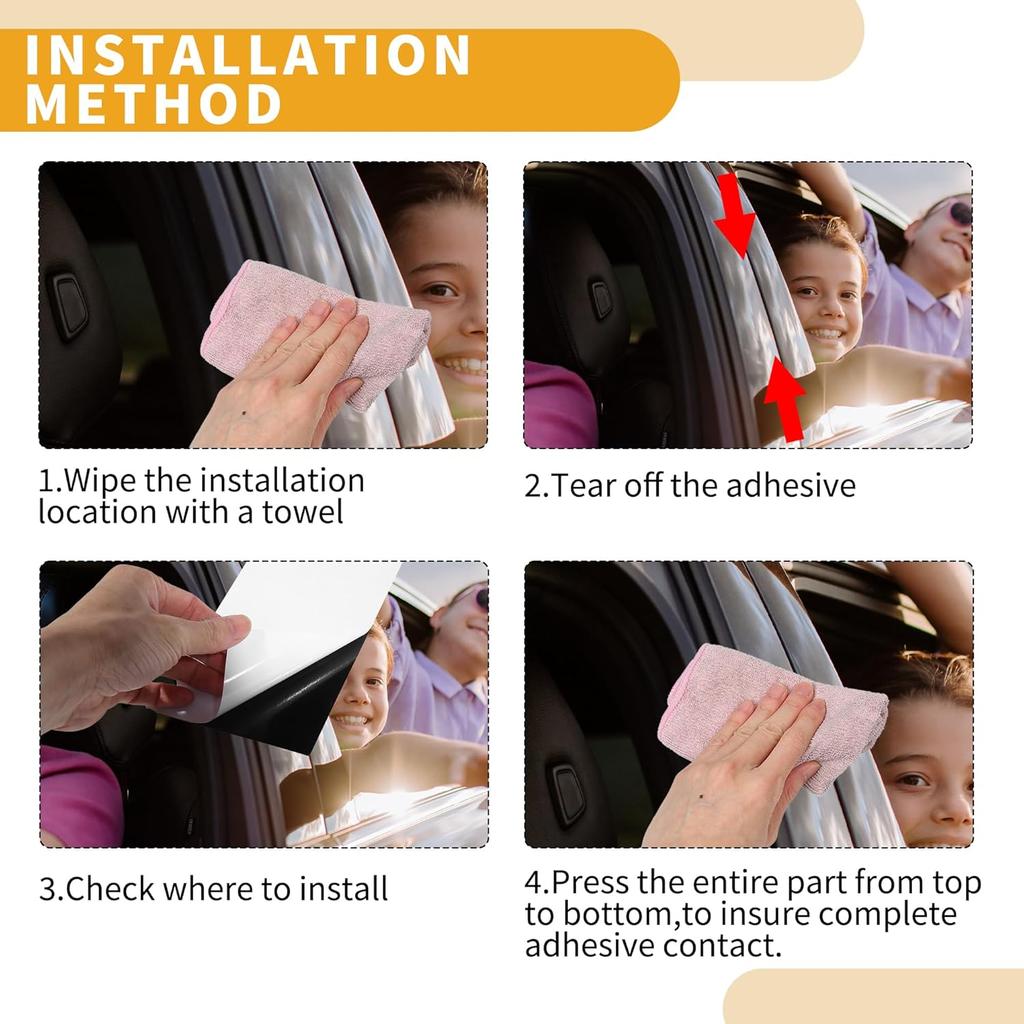 INSTALLATION METHOD

1.Wipe the installation location with a towel

2.Tear off the adhesive

3.Check where to install

4.Press the entire part from top to bottom,to insure complete adhesive contact.