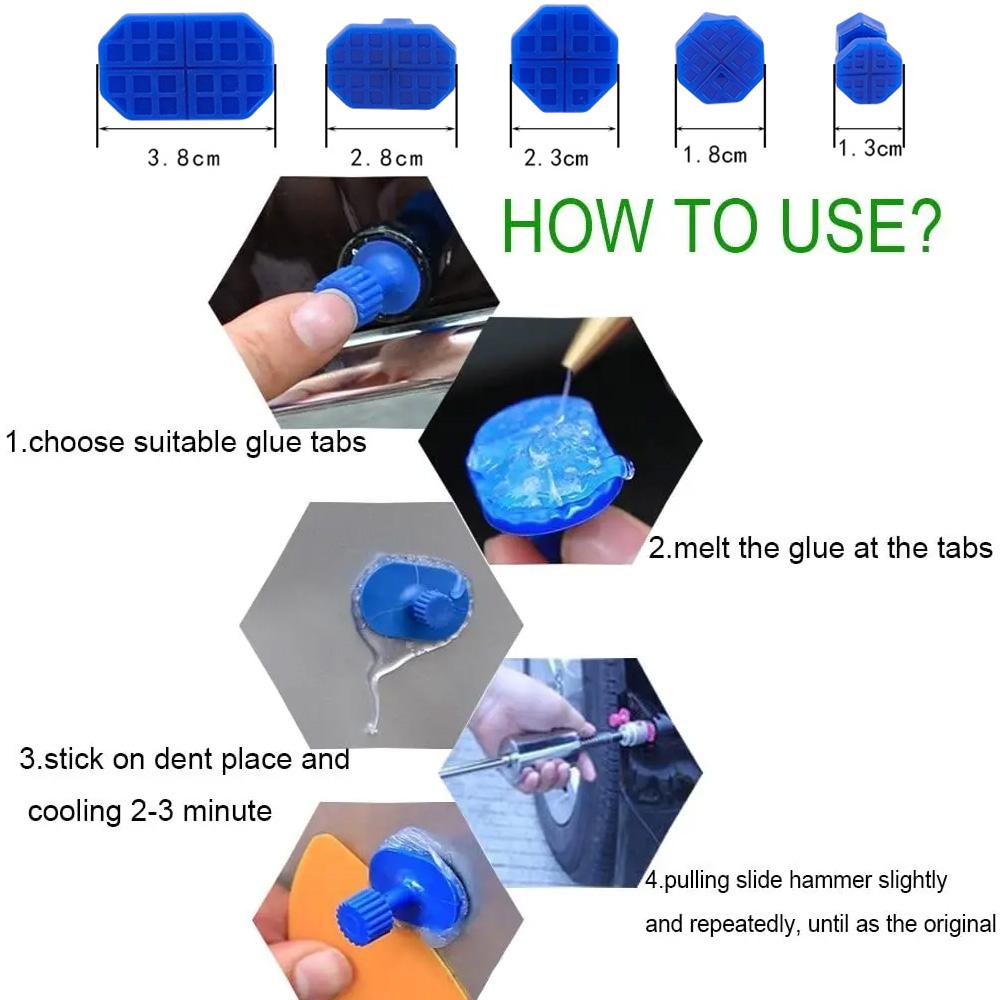 3.8cm

2.8cm

2.3cm

1.8cm

1.3cm

HOW TO USE?

1.choose suitable glue tabs

2.melt the glue at the tabs

3.stick on dent place and cooling 2-3 minute

4.pulling slide hammer slightly and repeatedly, until as the original