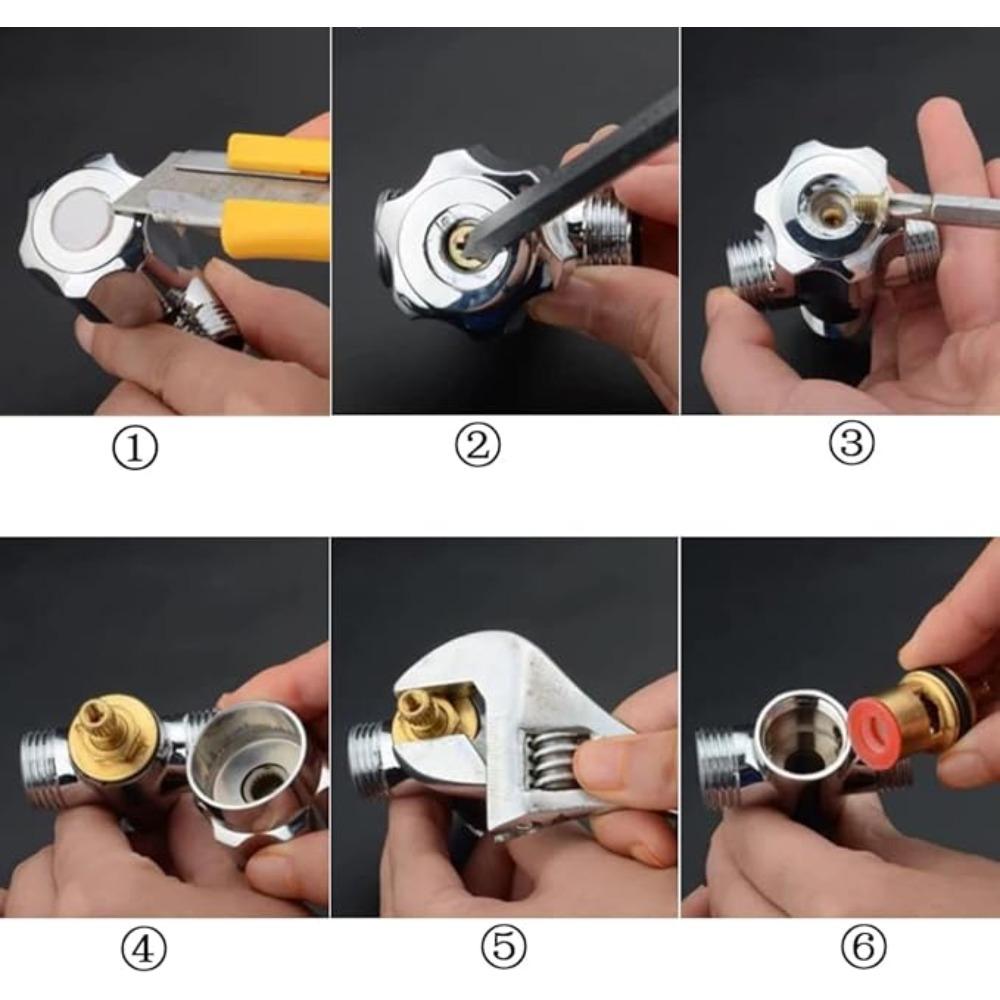 ①

②

③

④

⑤

⑥