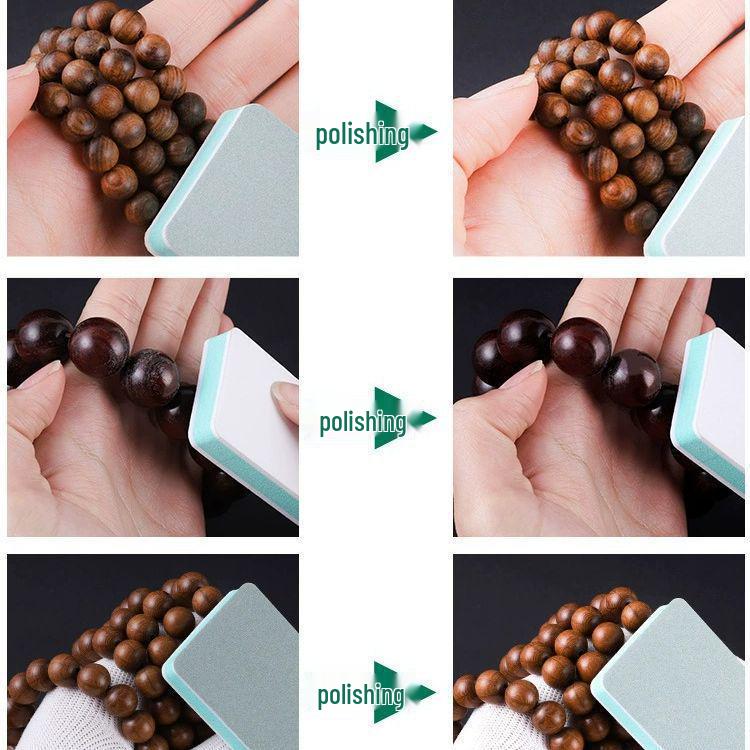 polishing

polishing

polishing