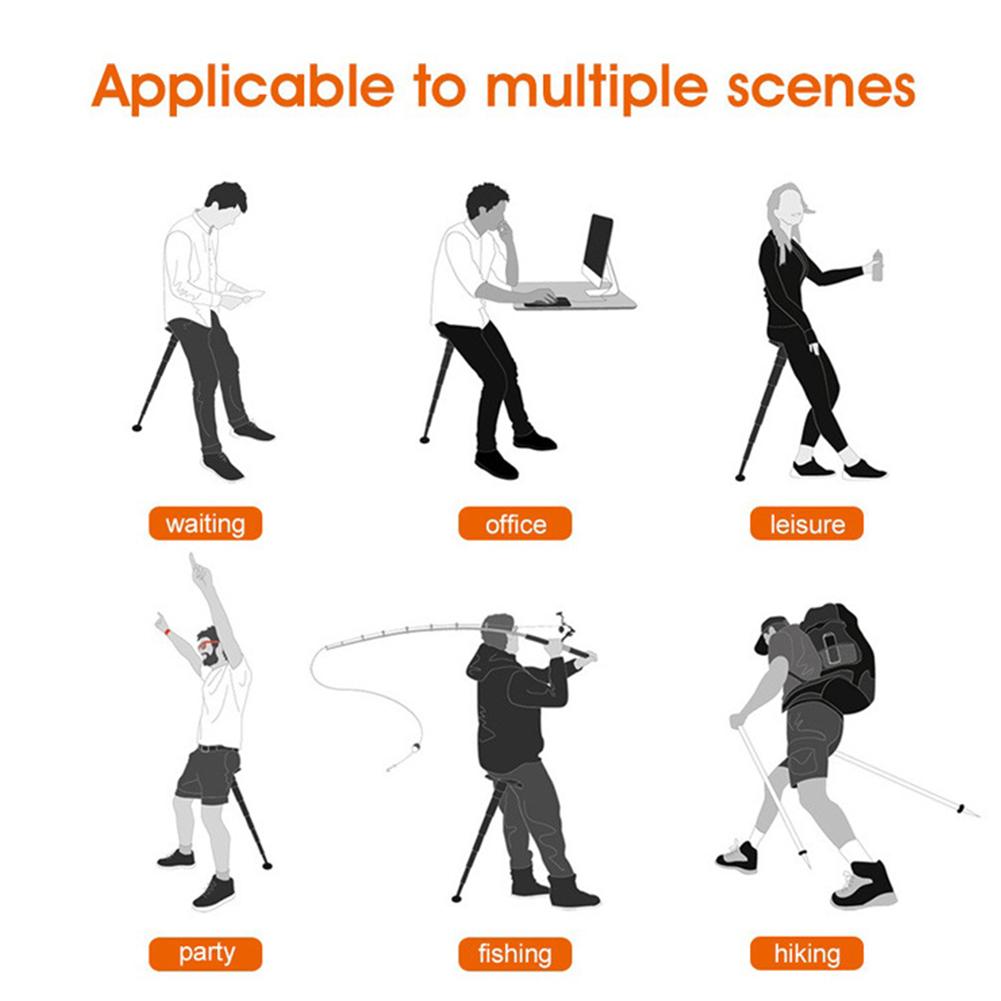 Applicable to multiple scenes

waiting

office

leisure

party

fishing

hiking