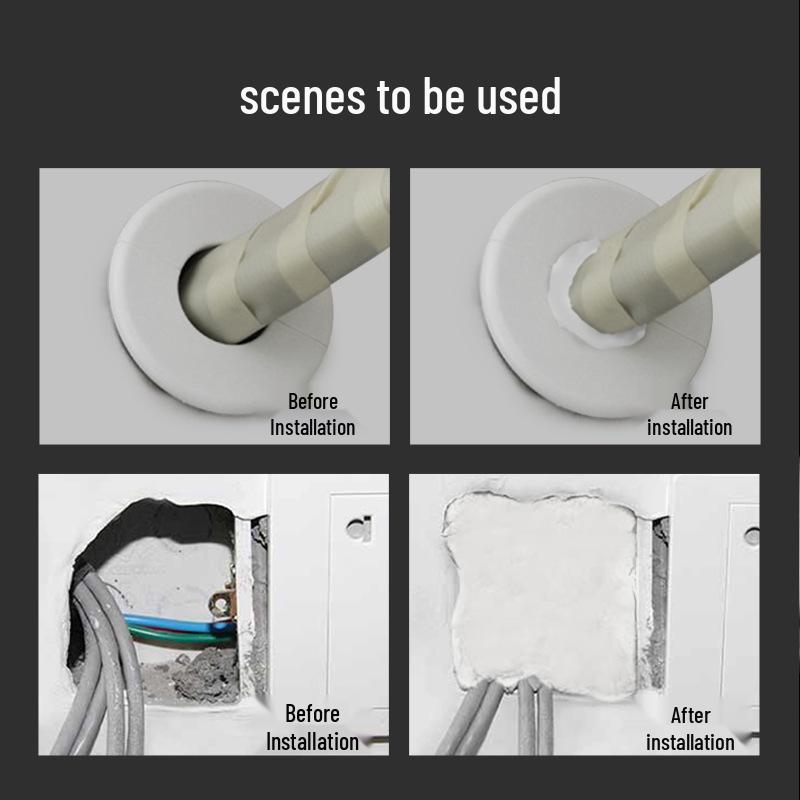 scenes to be used

Before Installation

After installation

Before Installation

After installation