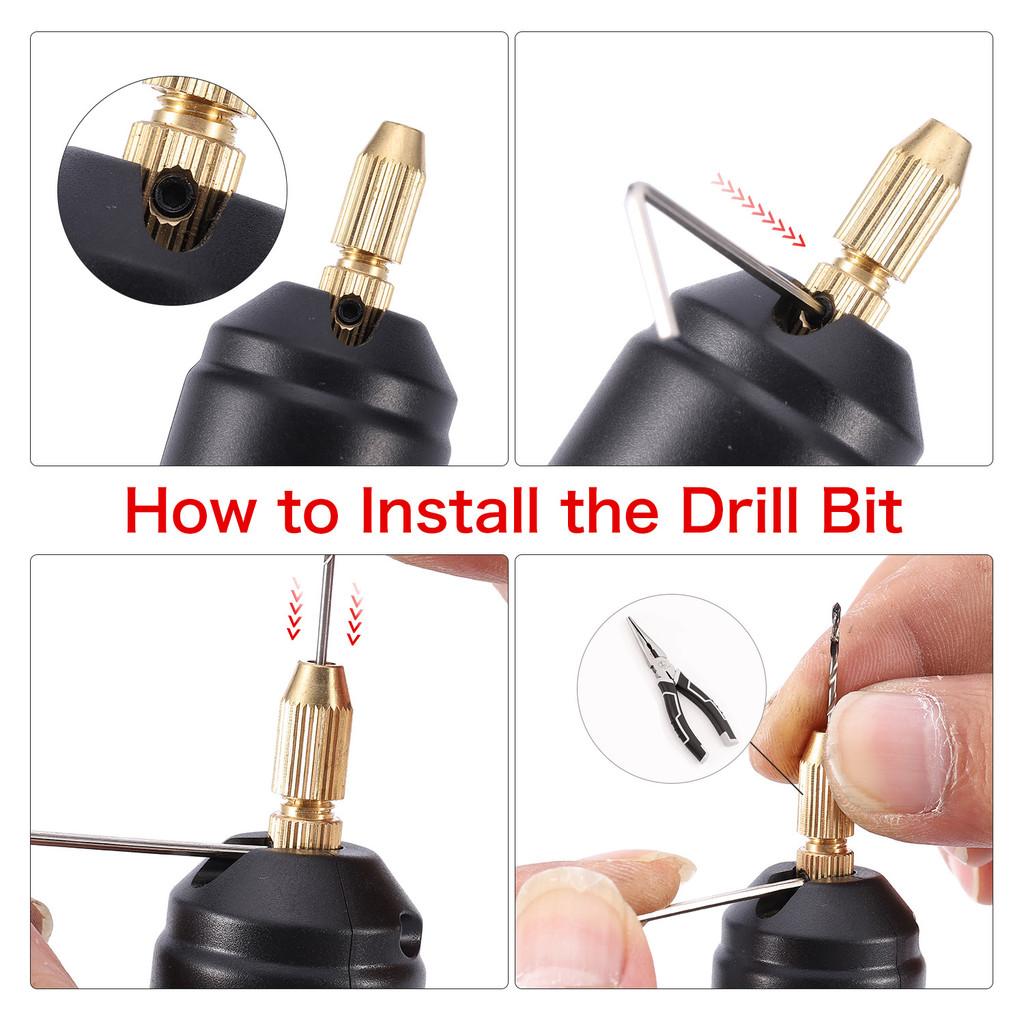 How to Install the Drill Bit