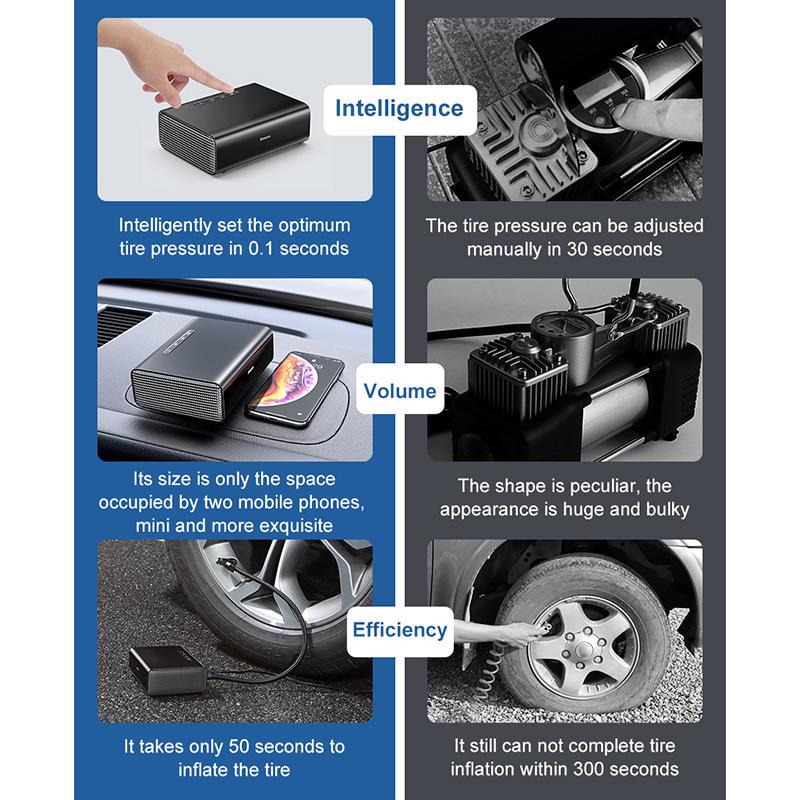 Intelligence

Intelligently set the optimum tire pressure in 0.1 seconds

The tire pressure can be adjusted manually in 30 seconds

Volume

Its size is only the space occupied by two mobile phones, mini and more exquisite

The shape is peculiar, the appearance is huge and bulky

Efficiency

It takes only 50 seconds to inflate the tire

It still can not complete tire inflation within 300 seconds