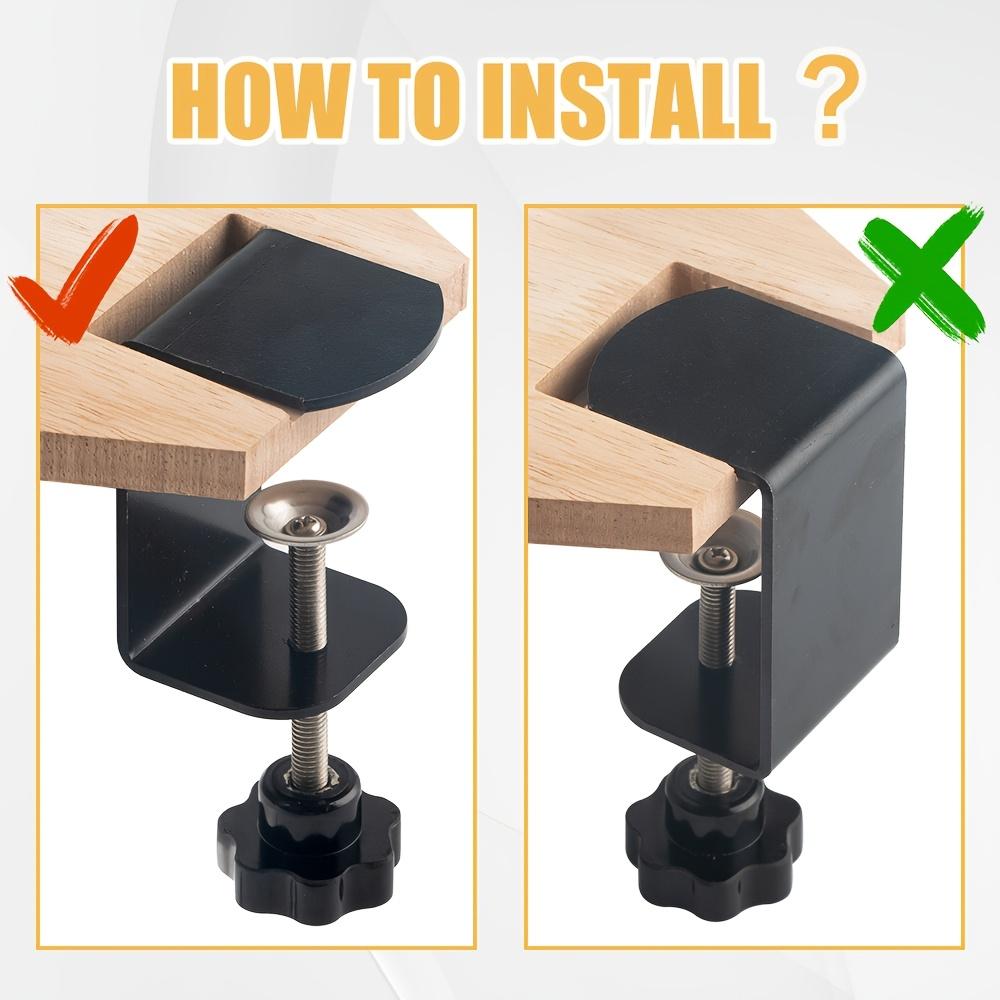 HOW TO INSTALL ?