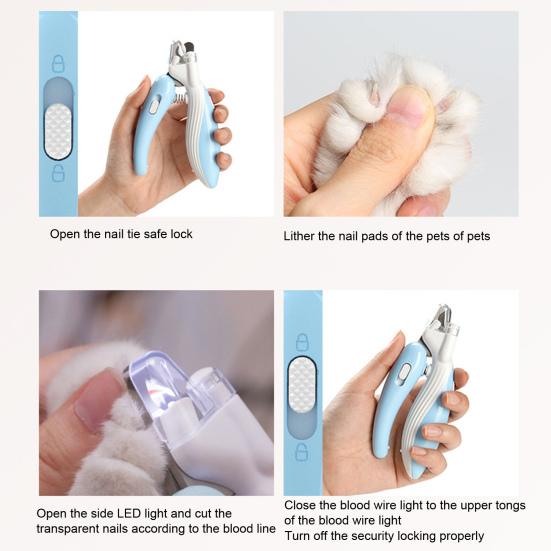 Open the nail tie safe lock

Lither the nail pads of the pets of pets

Open the side LED light and cut the transparent nails according to the blood line

Close the blood wire light to the upper tongs of the blood wire light
Turn off the security locking properly